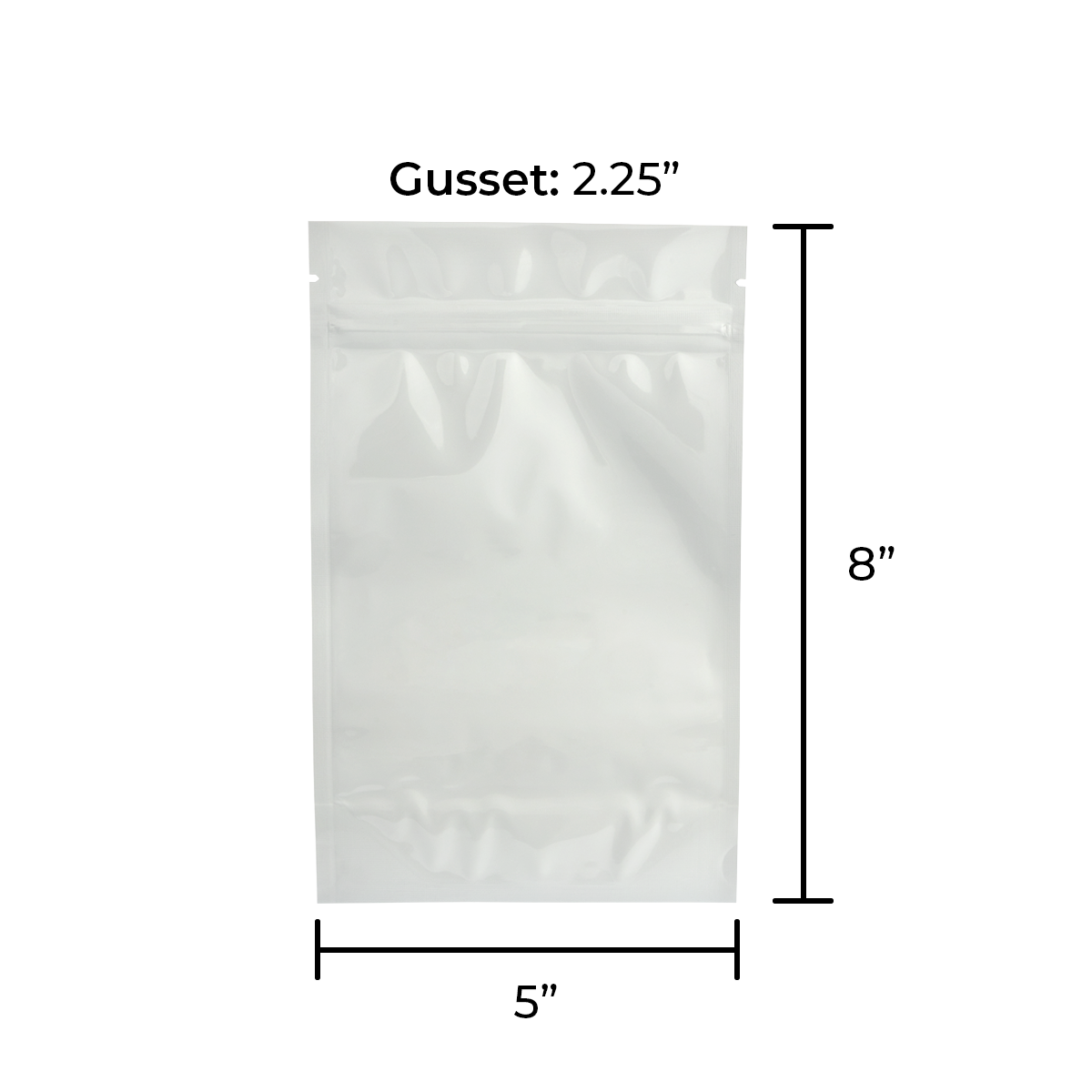 Gusset: 2.25”

8”

5”