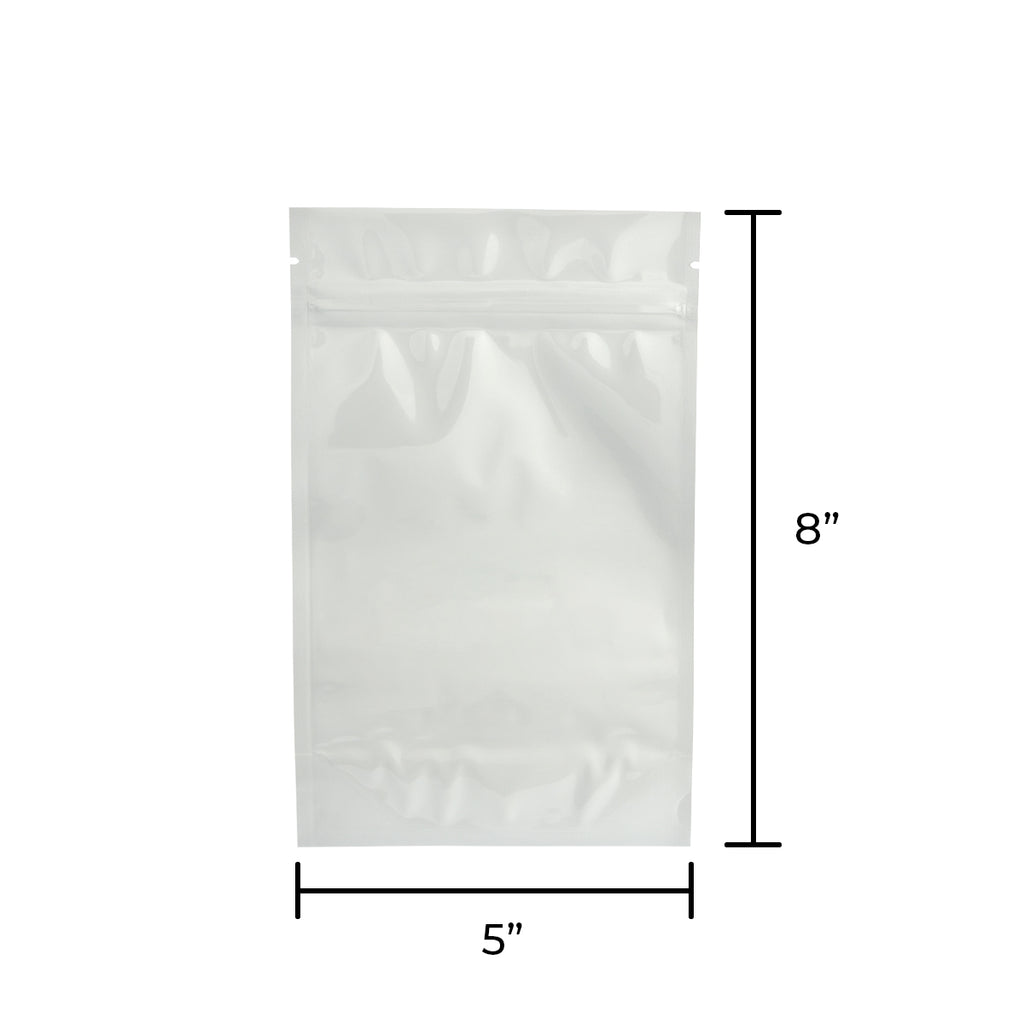 8”

5”