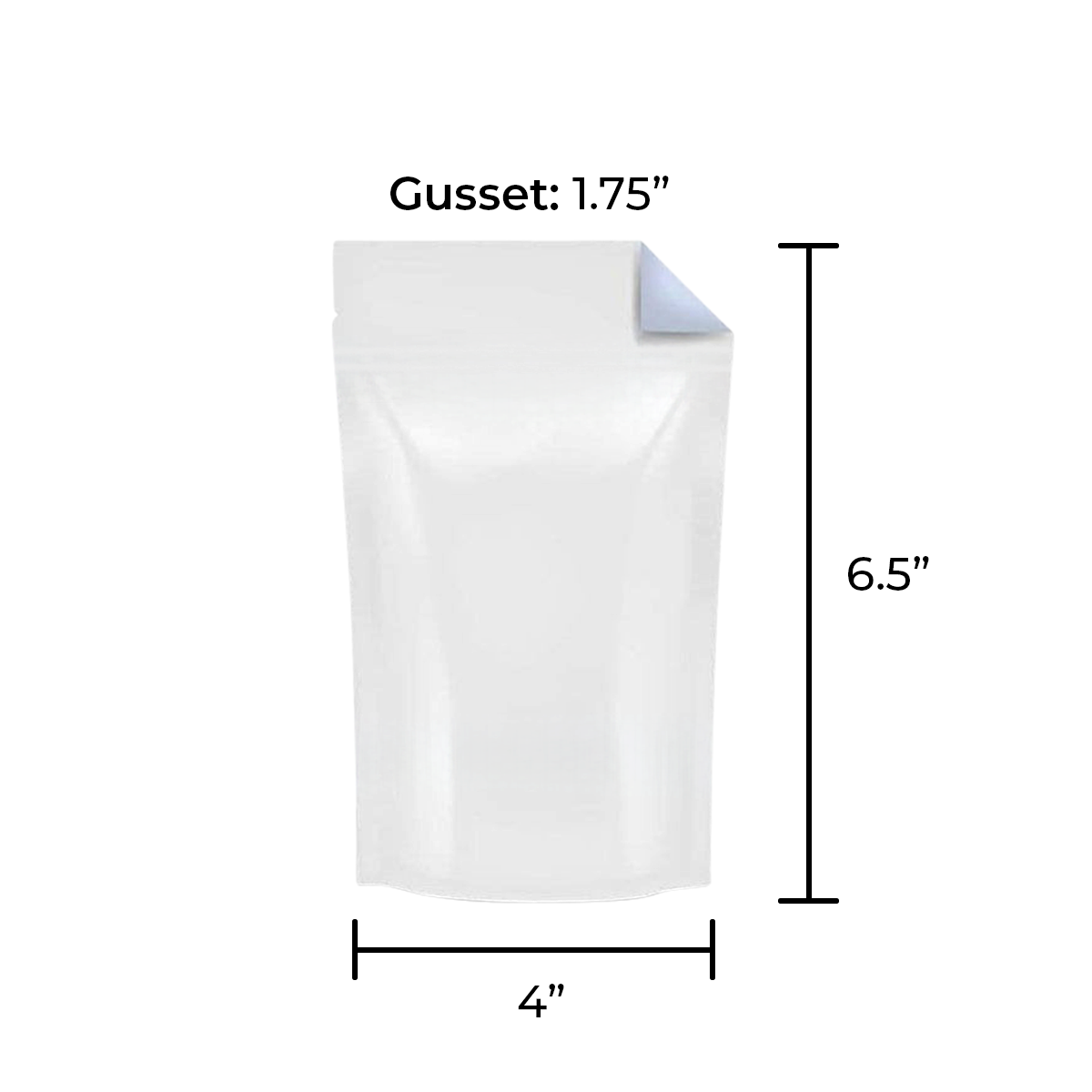 Gusset: 1.75”

6.5”

4”