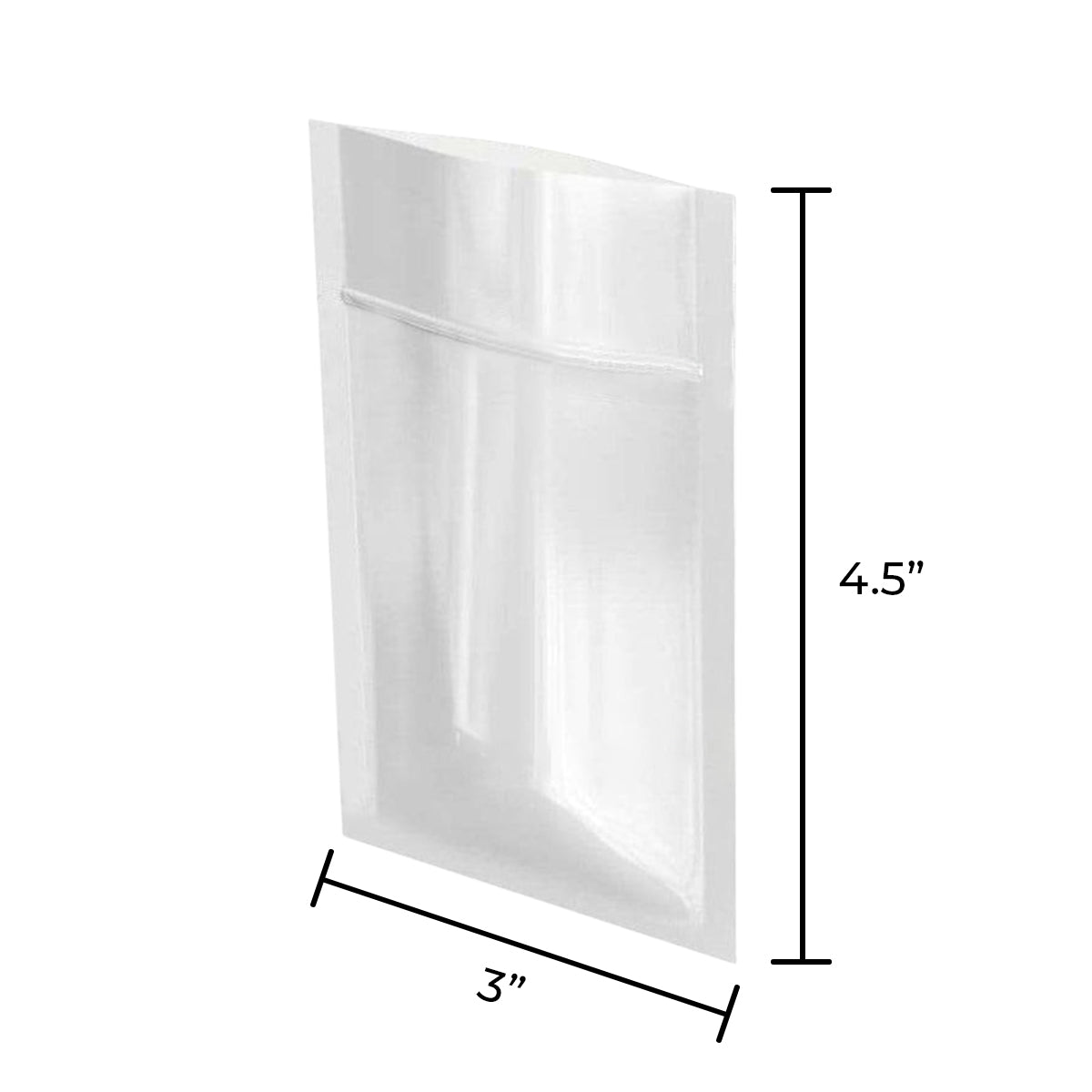 4.5”

3”