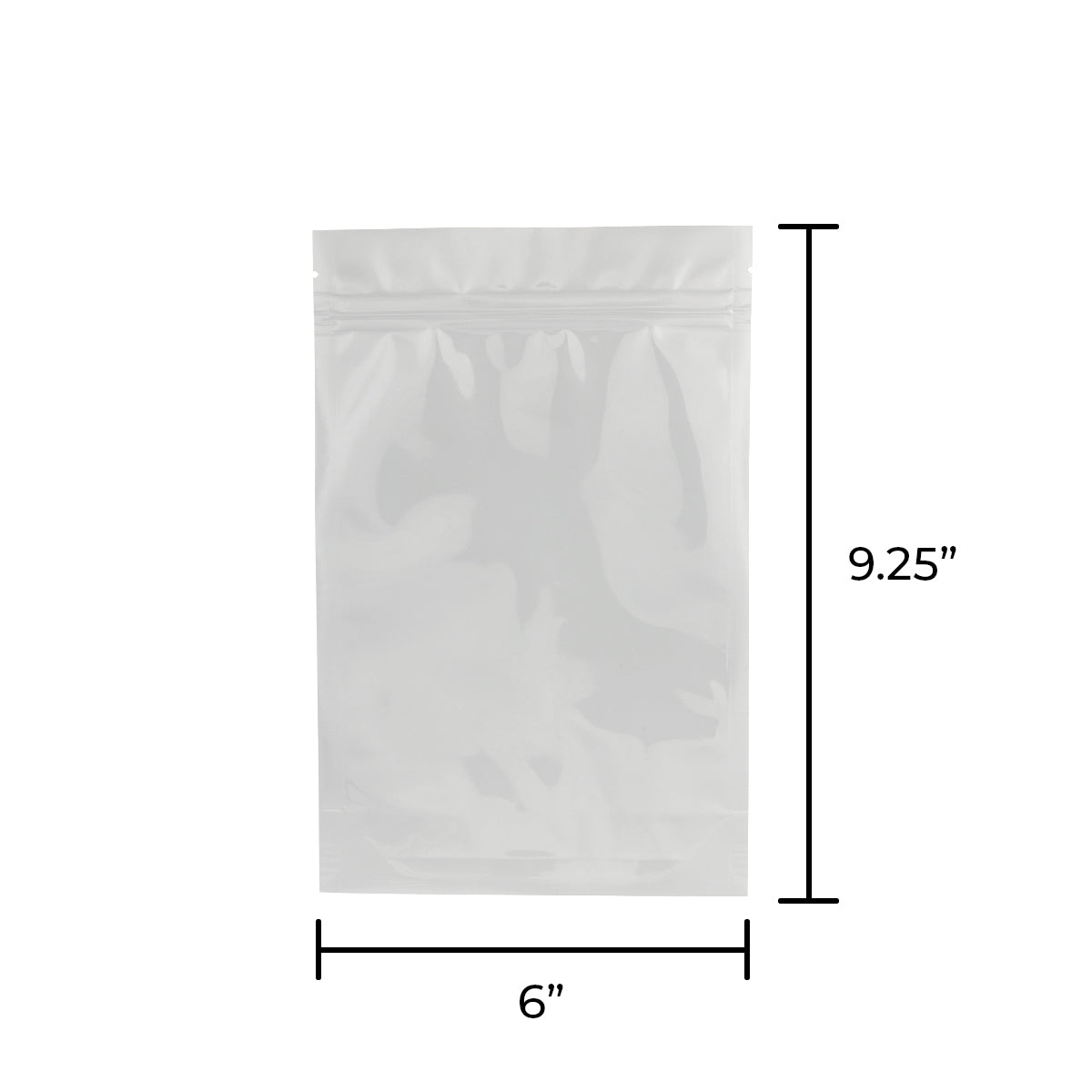 9.25”

6”