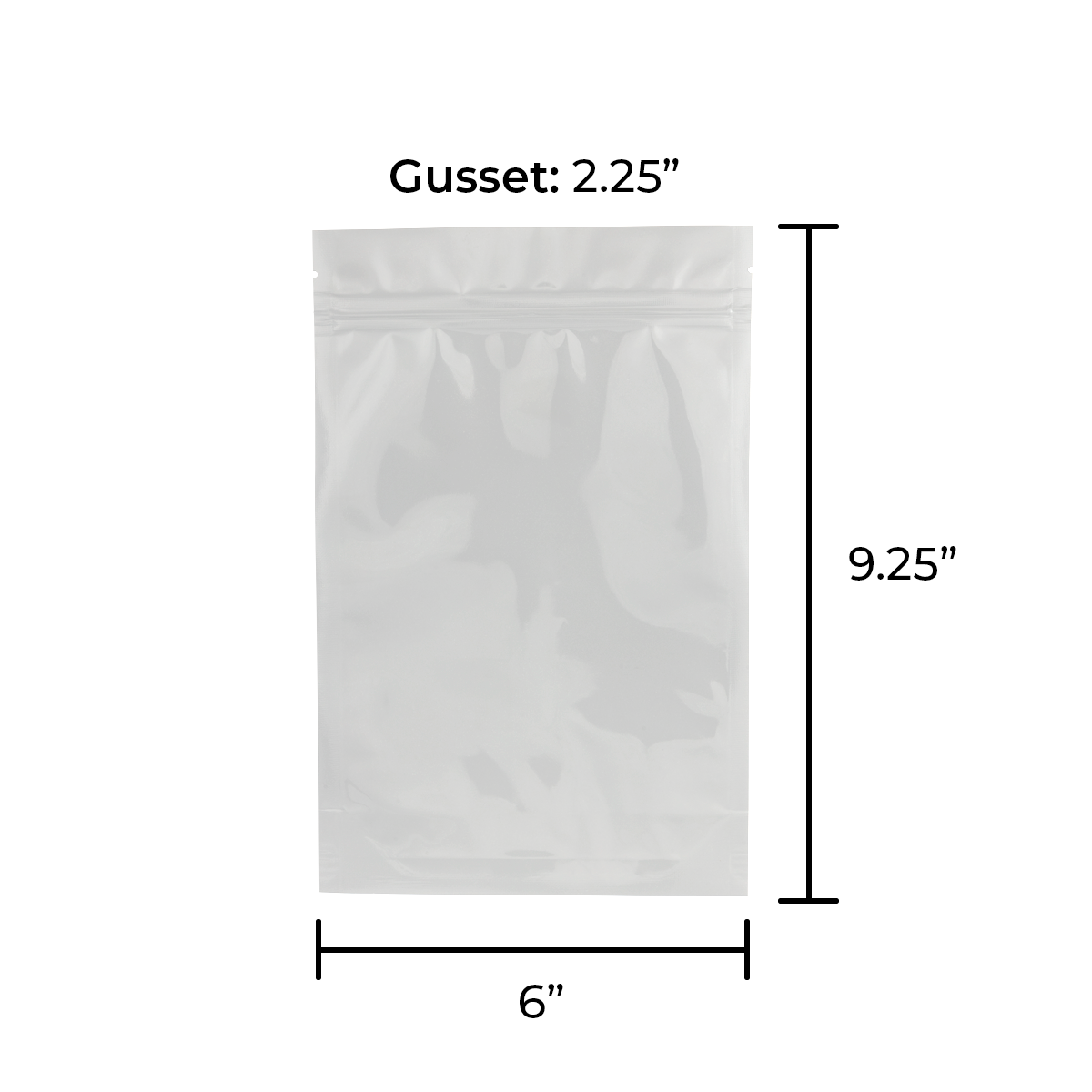 Gusset: 2.25”

9.25”

6”