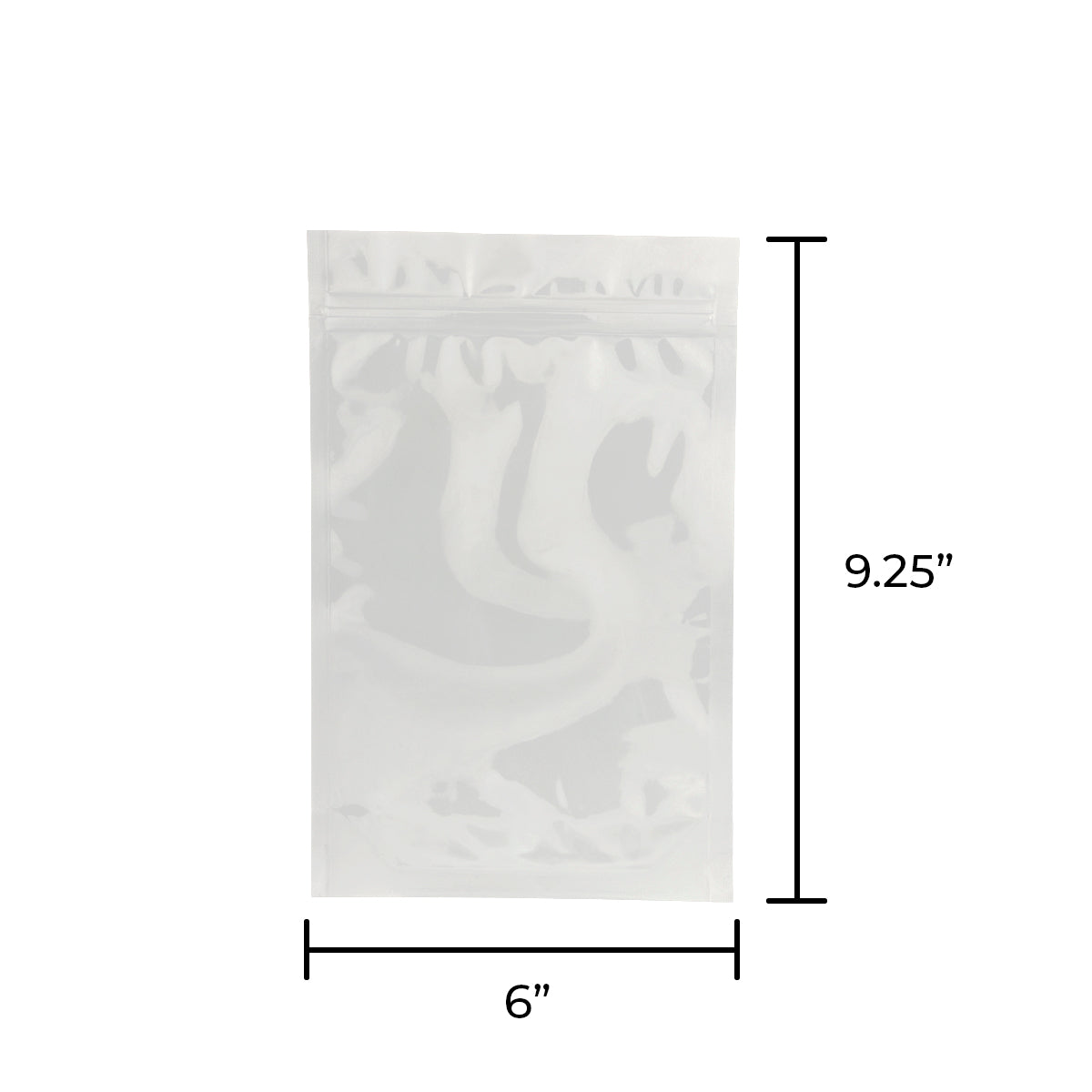 9.25”

6”