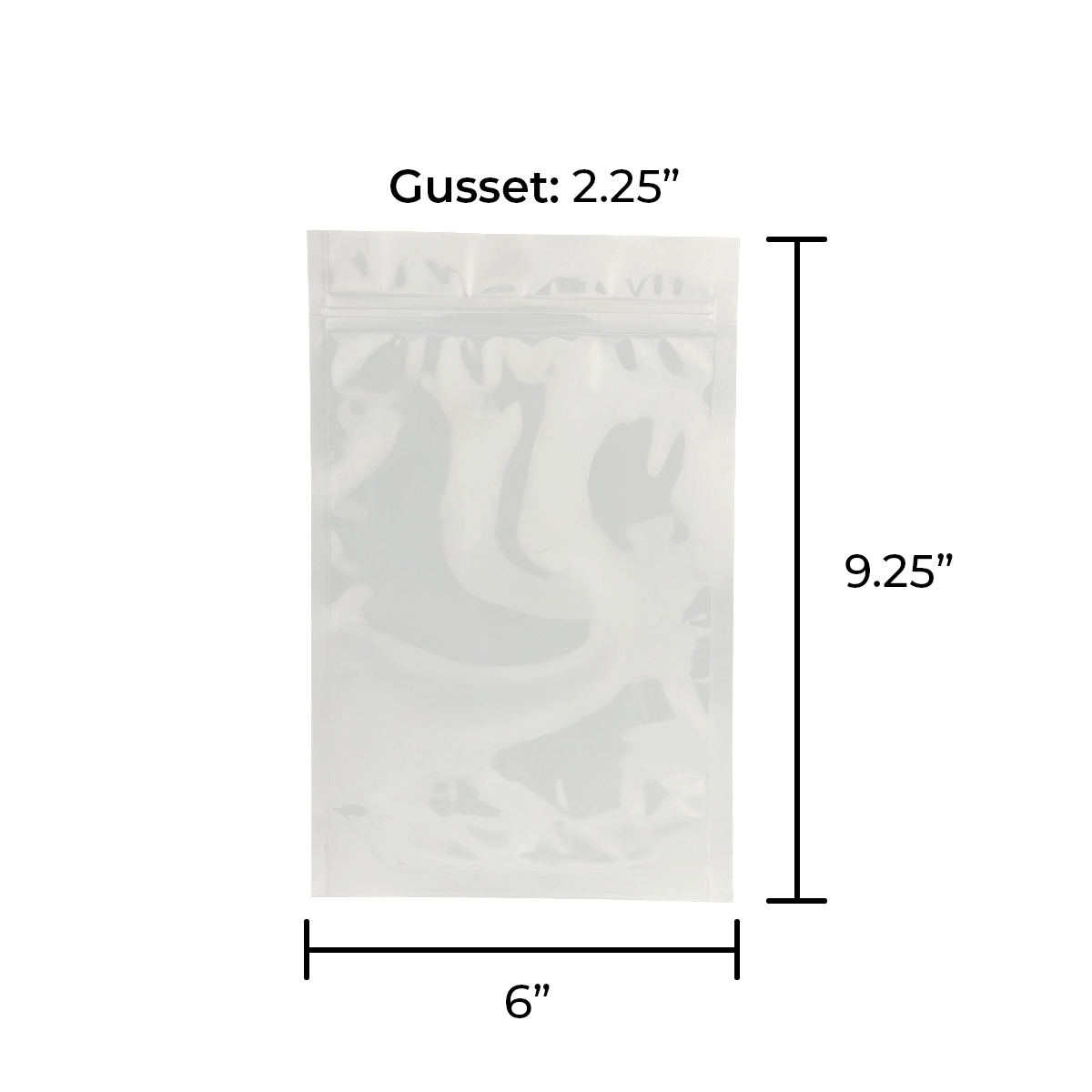 Gusset: 2.25”

9.25”

6”