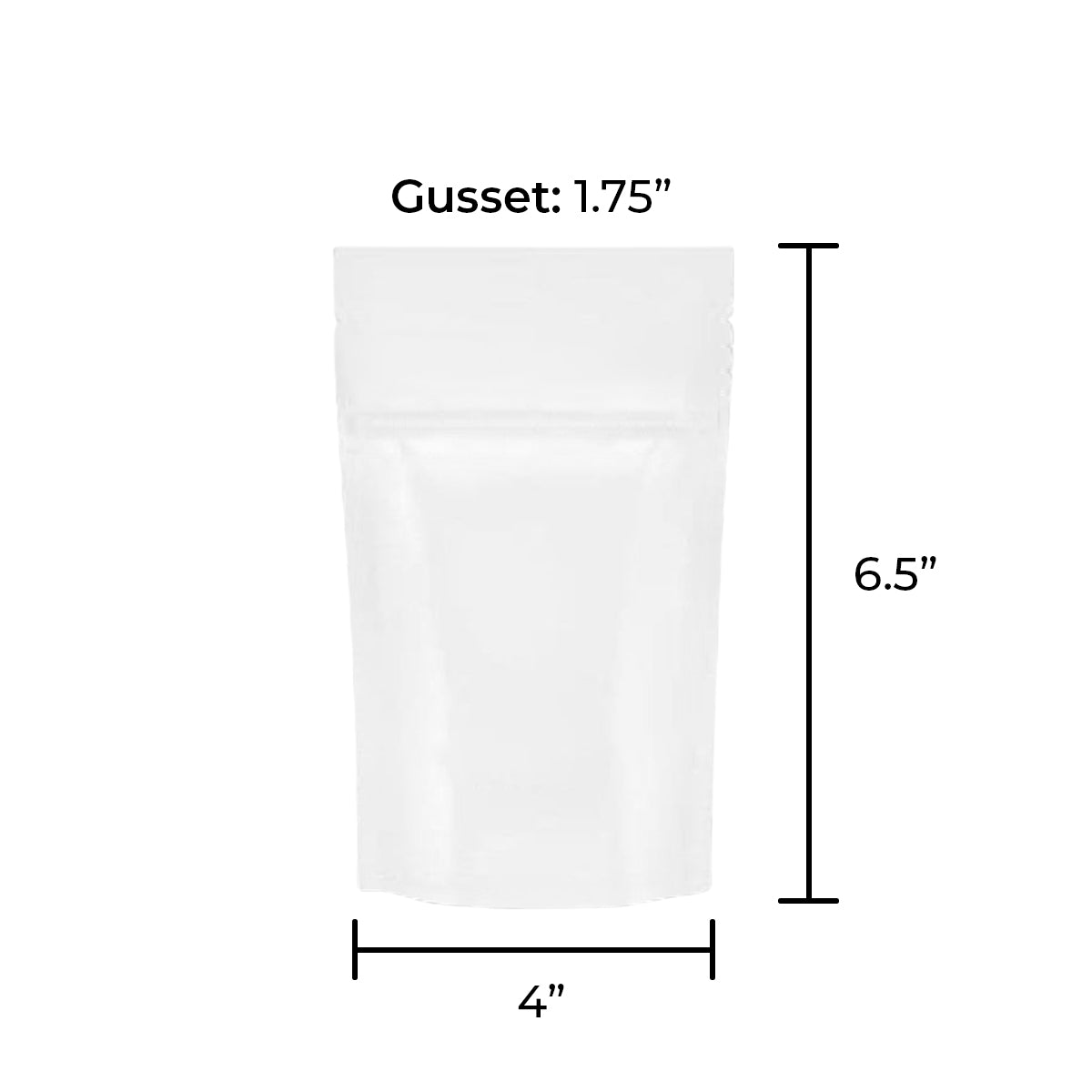 Gusset: 1.75”

6.5”

4”