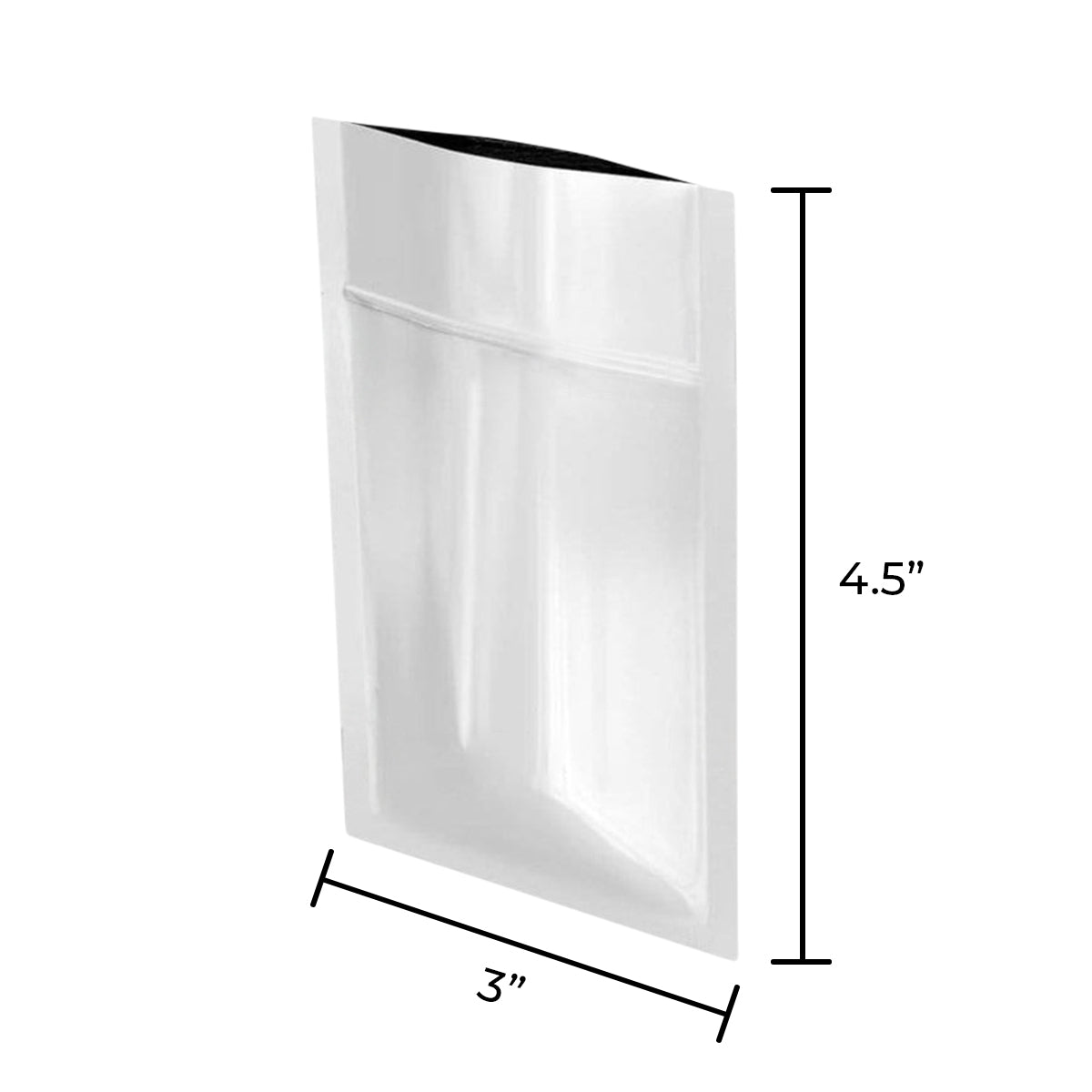 4.5”

3”