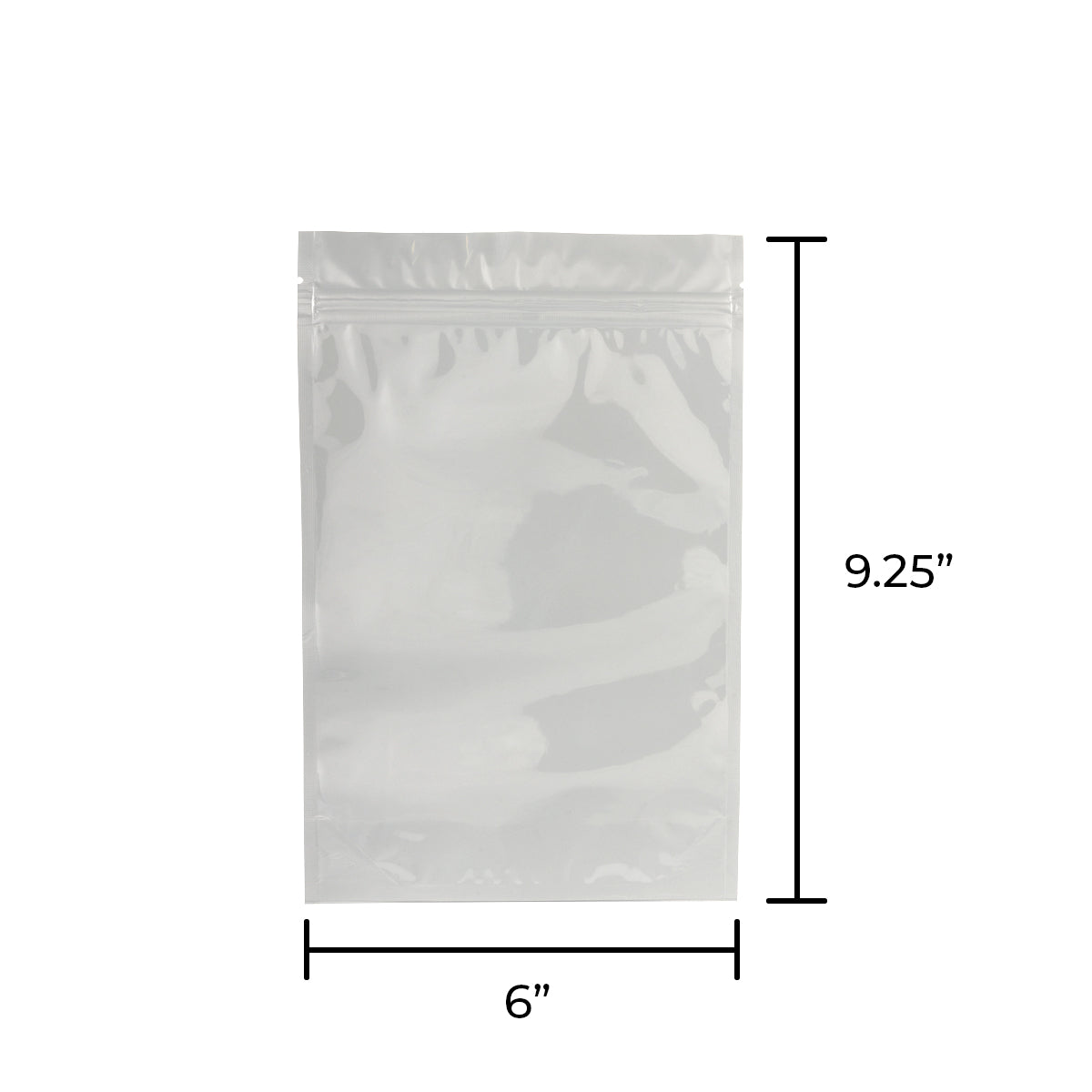 9.25”

6”