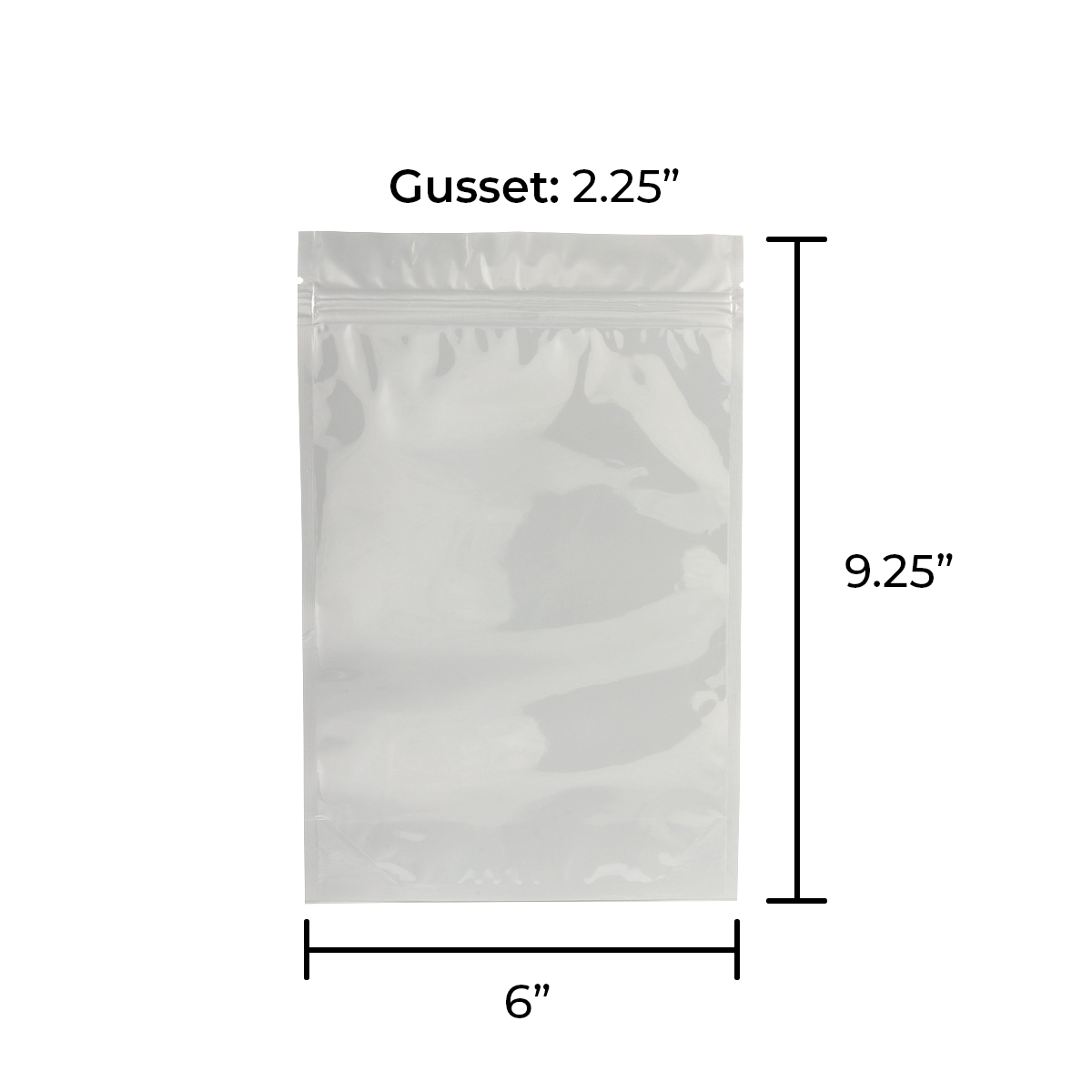 Gusset: 2.25”

9.25”

6”