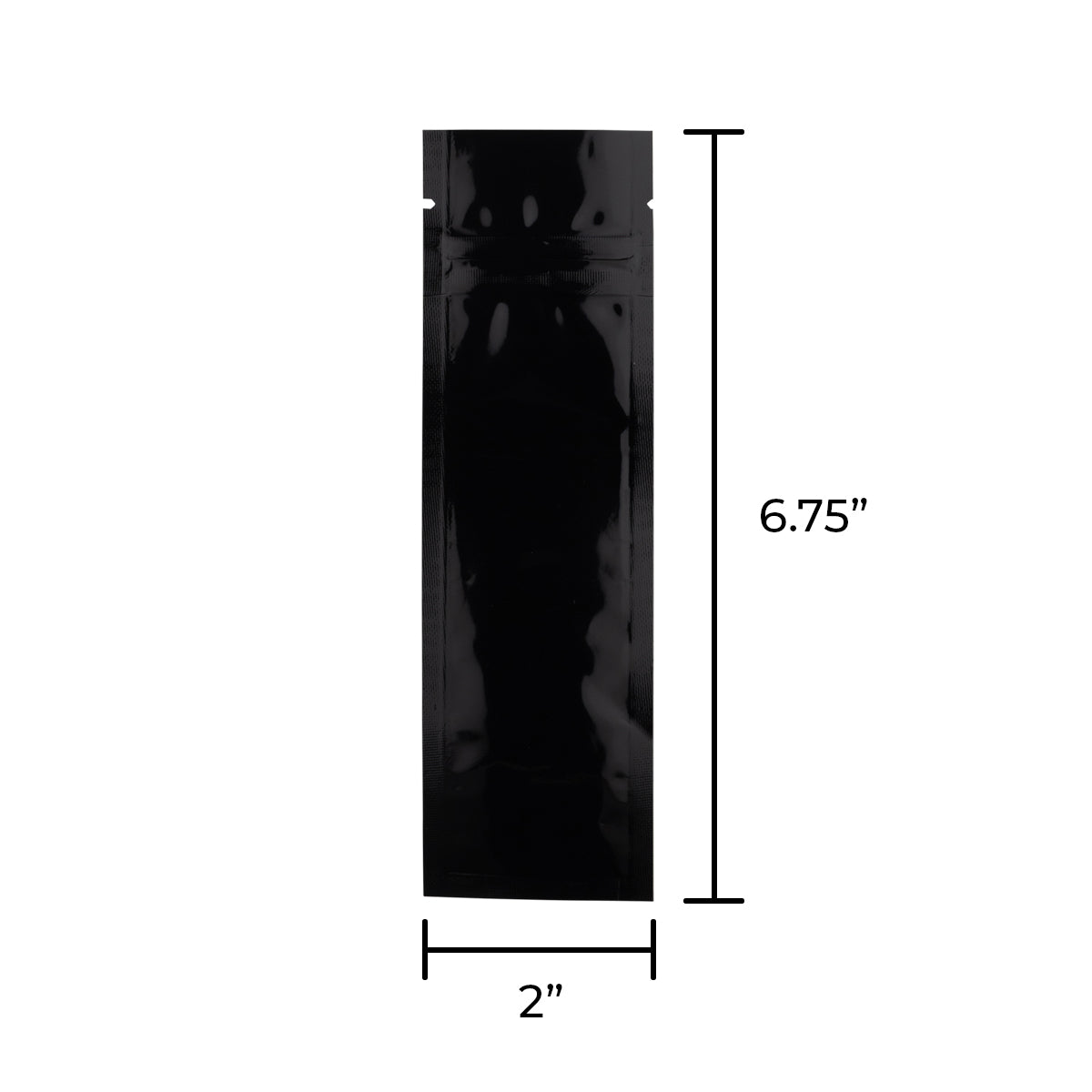 6.75”

2”