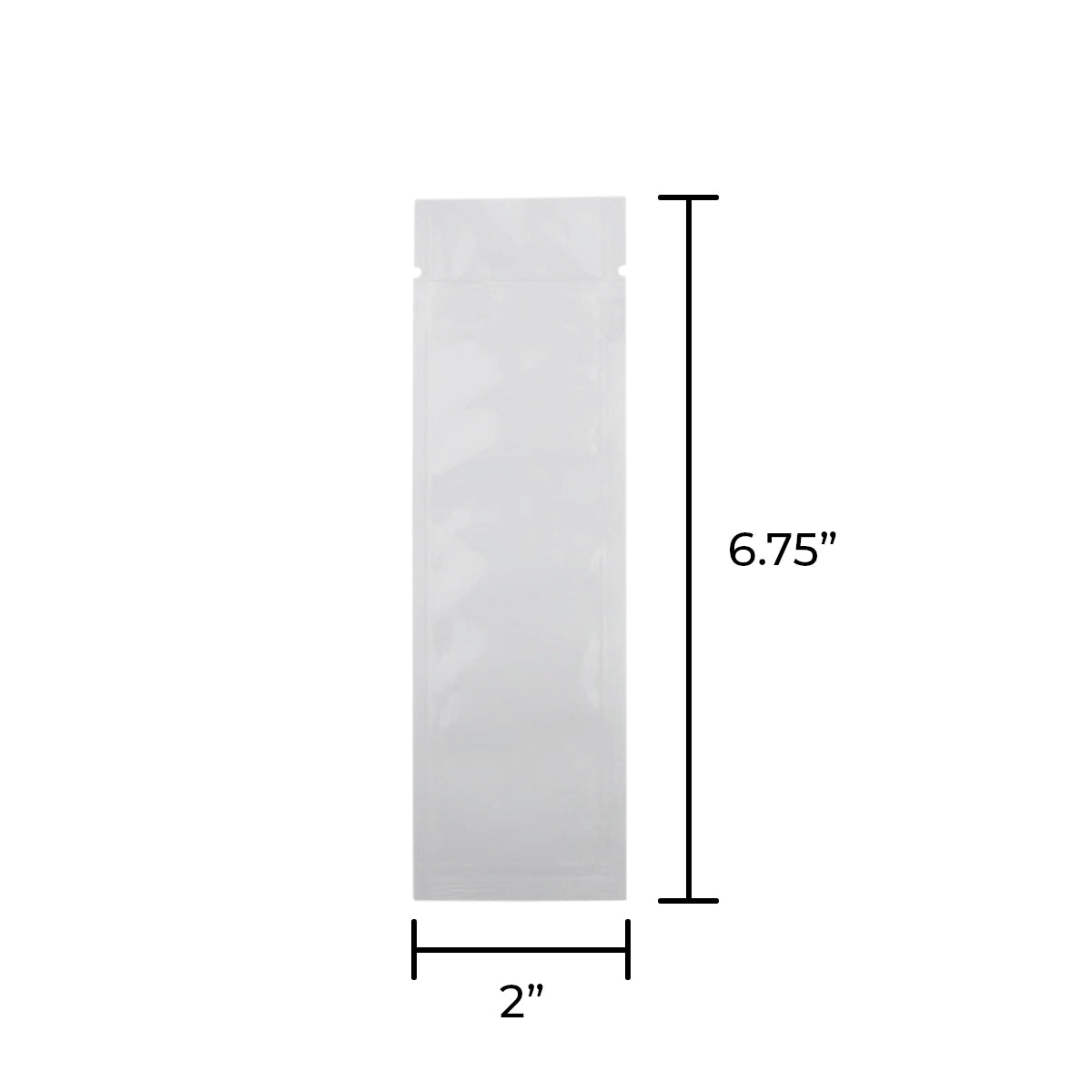 6.75”

2”