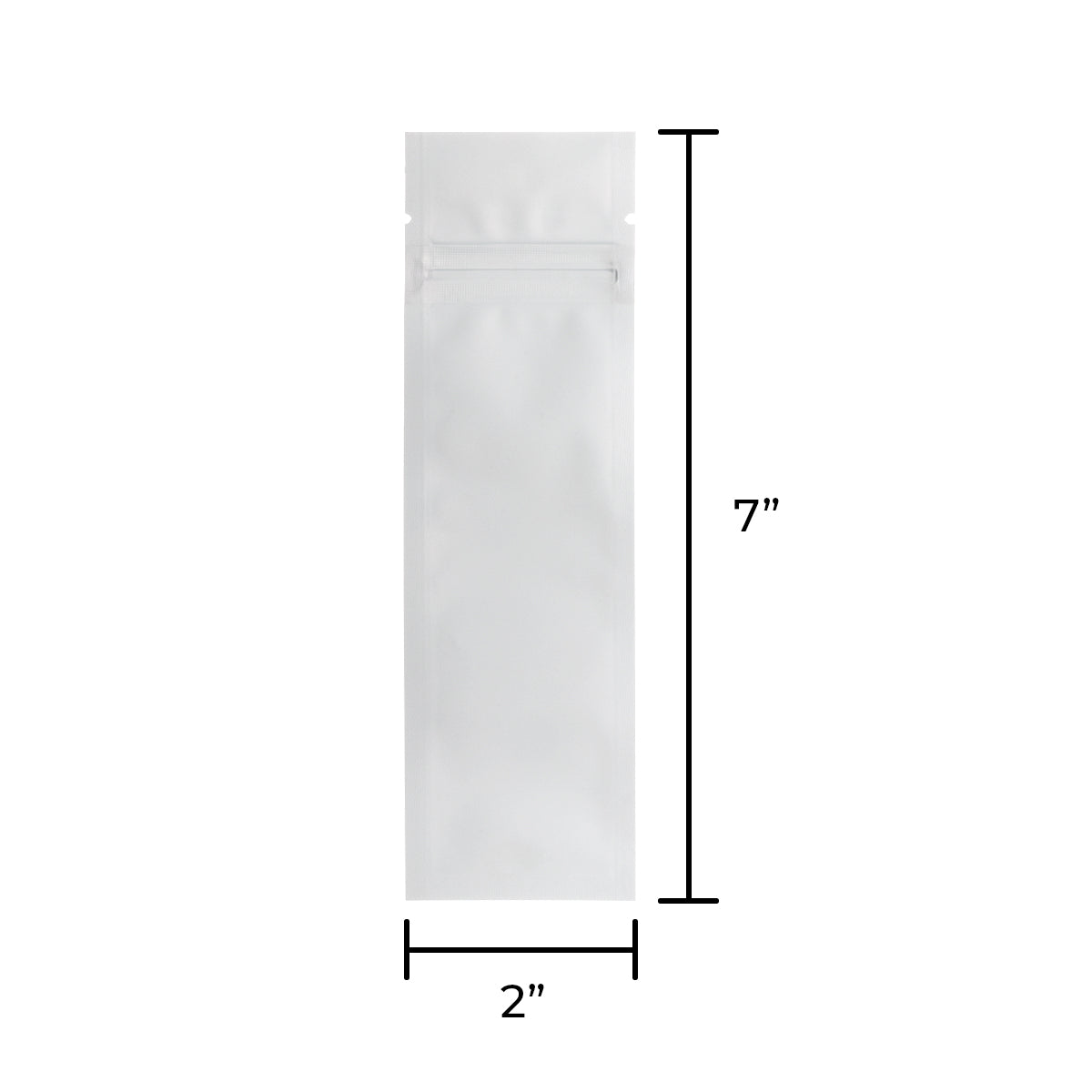 7”

2”