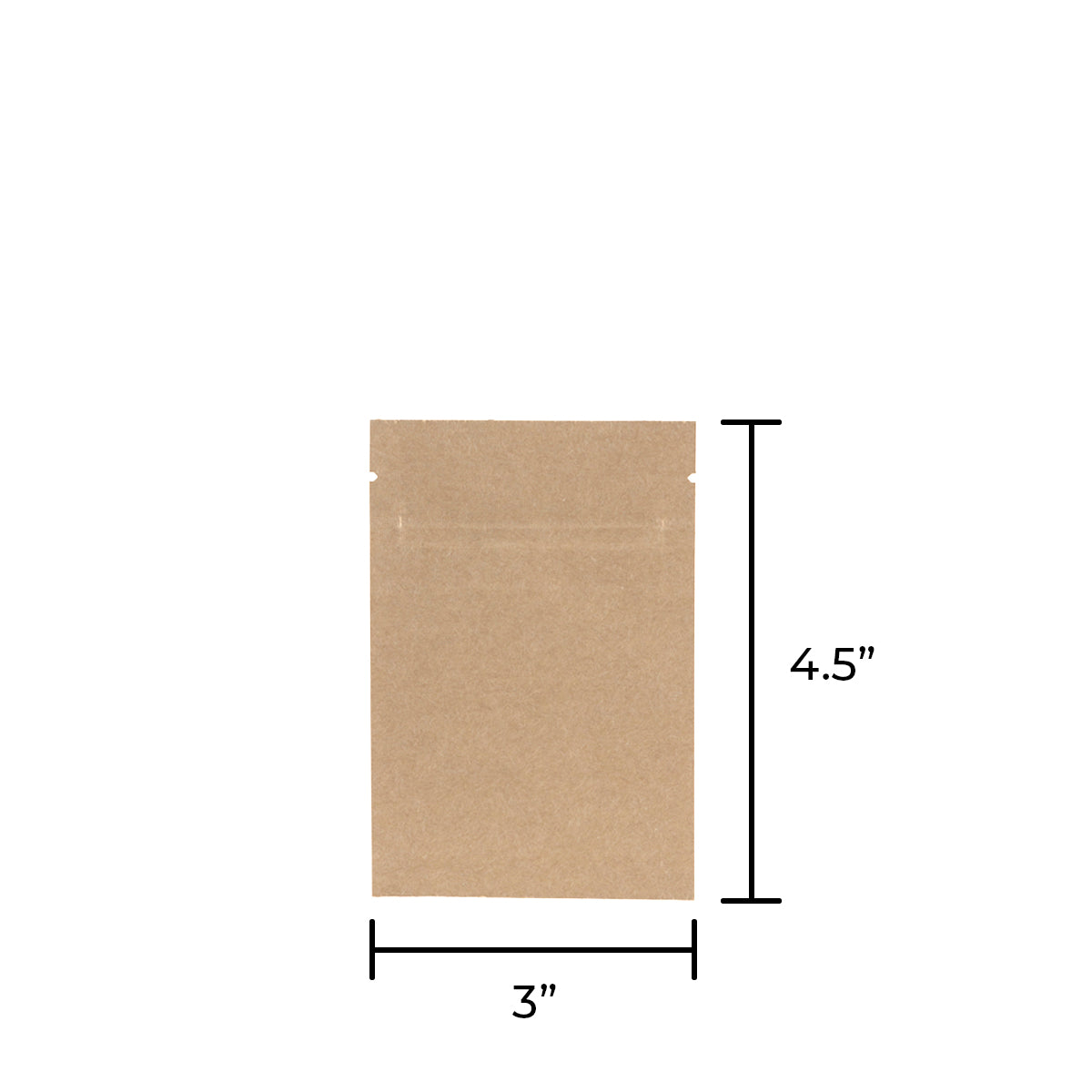 4.5”

3”