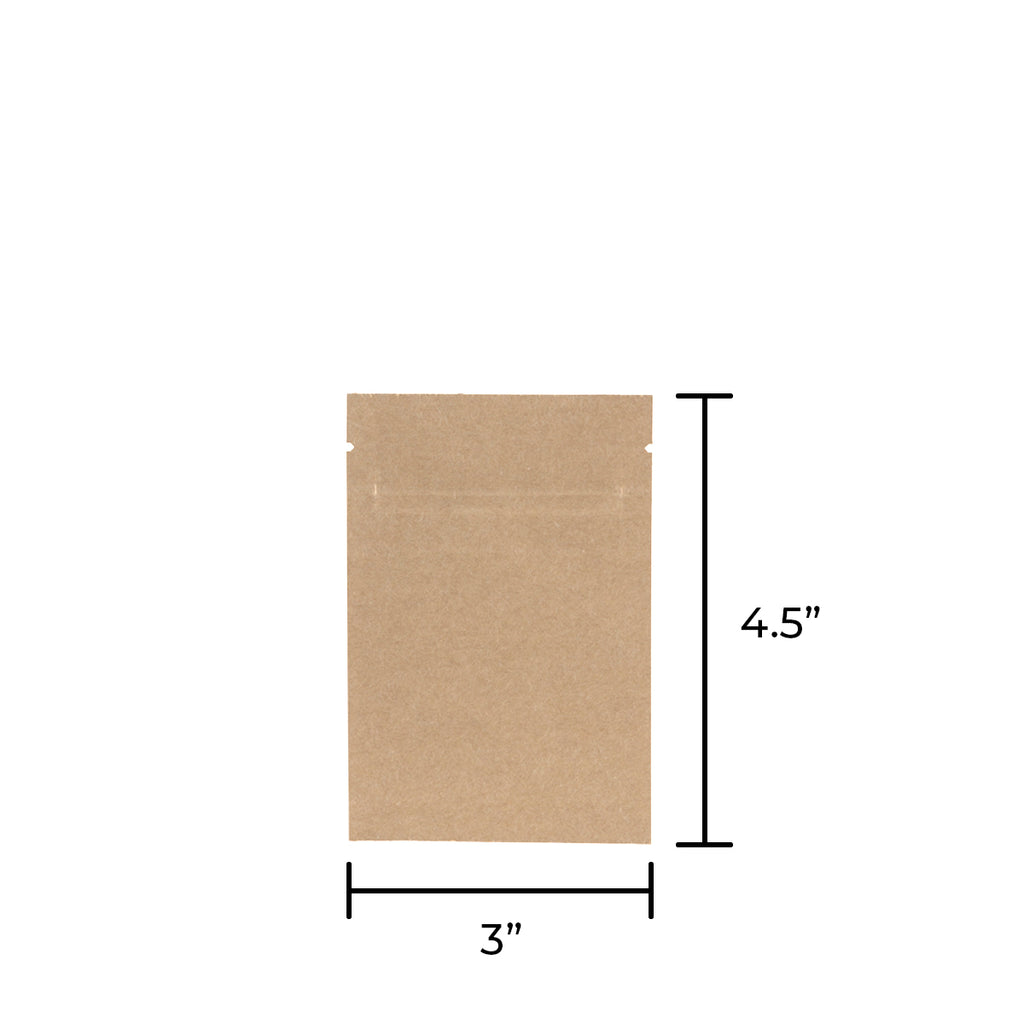 4.5”

3”