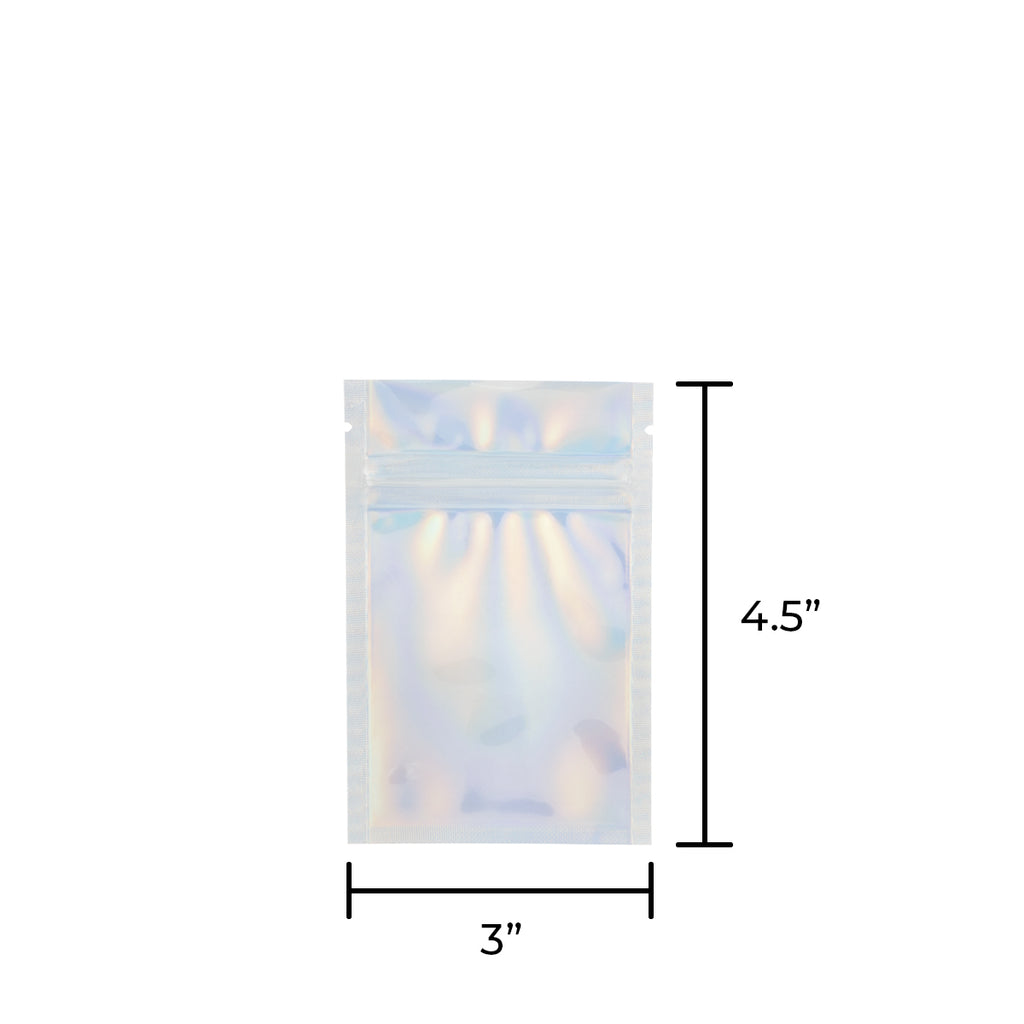 4.5”

3”