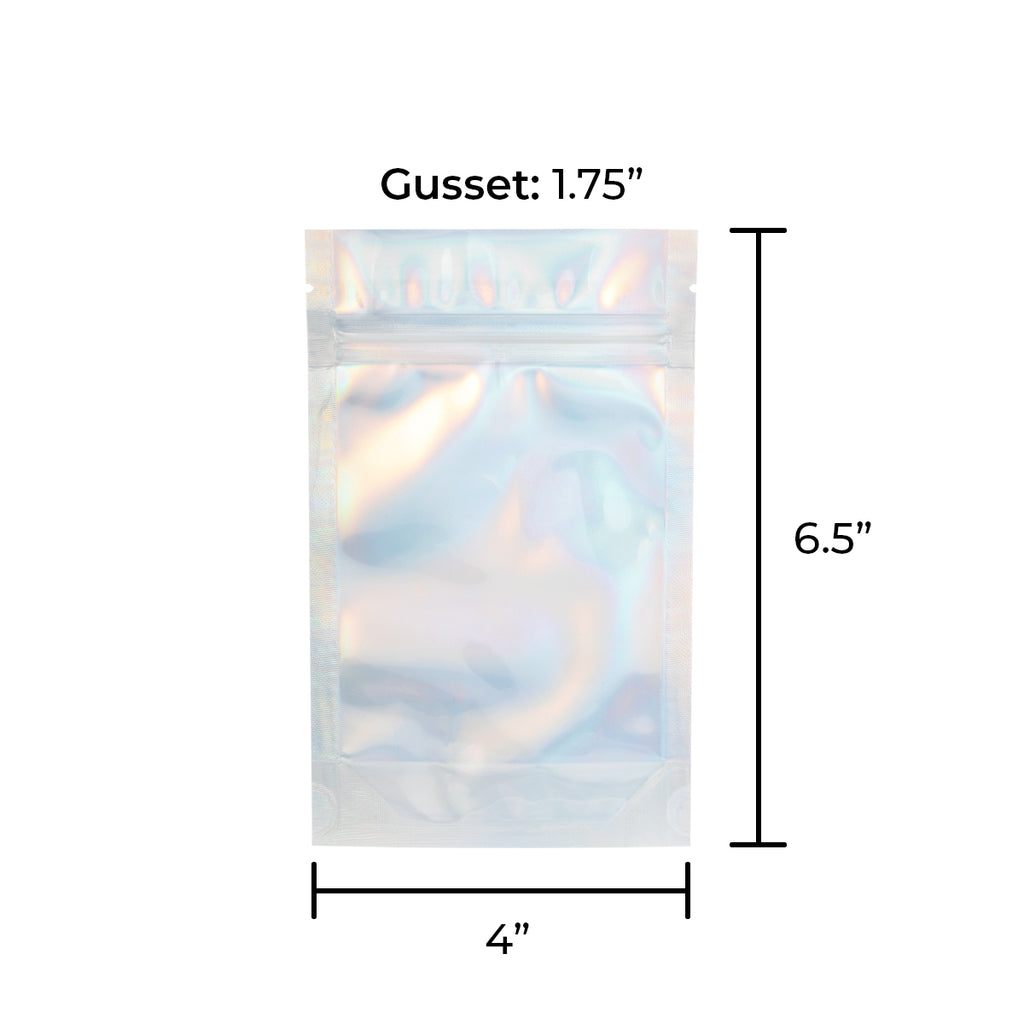 Gusset: 1.75”

6.5”

4”