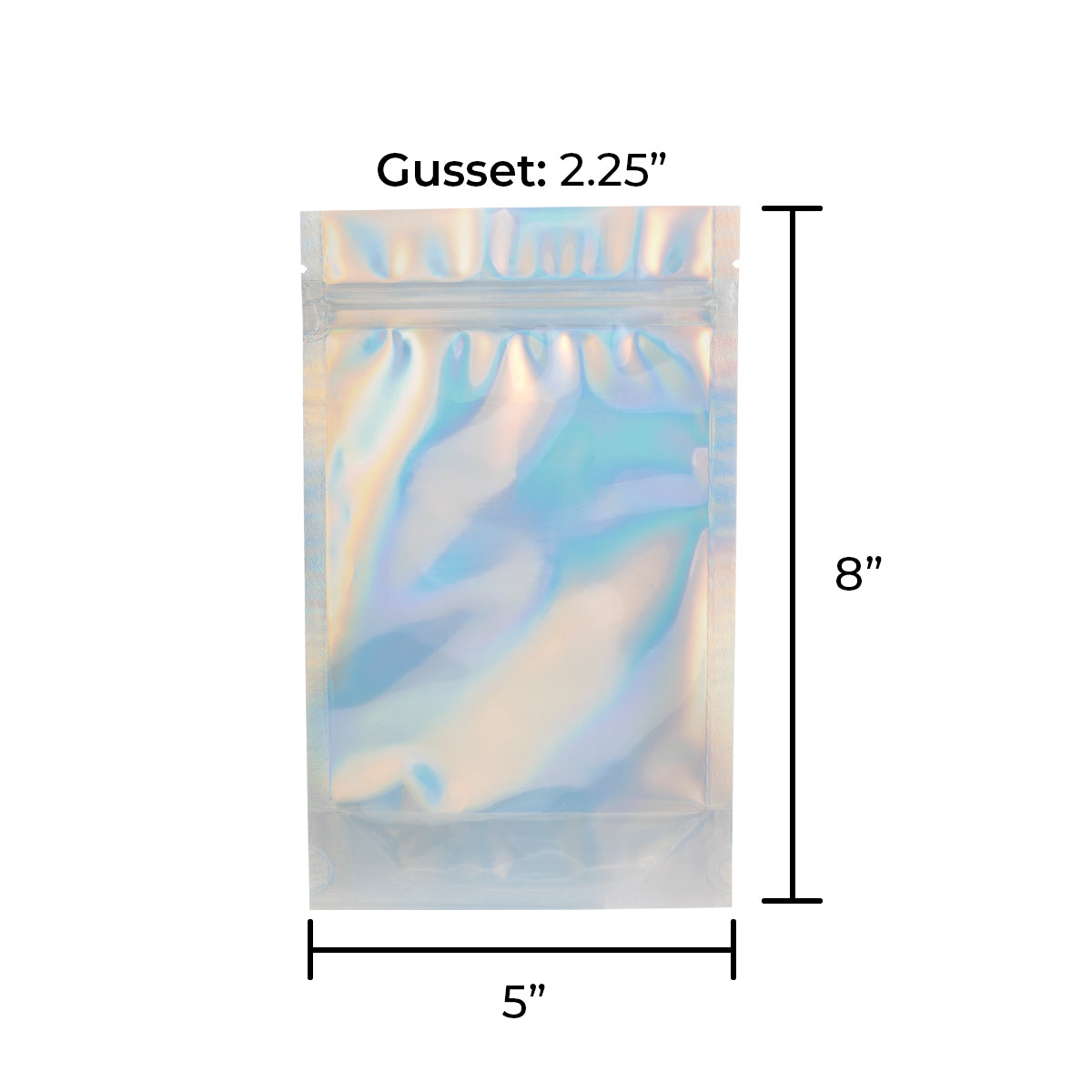 Gusset: 2.25”

8”

5”