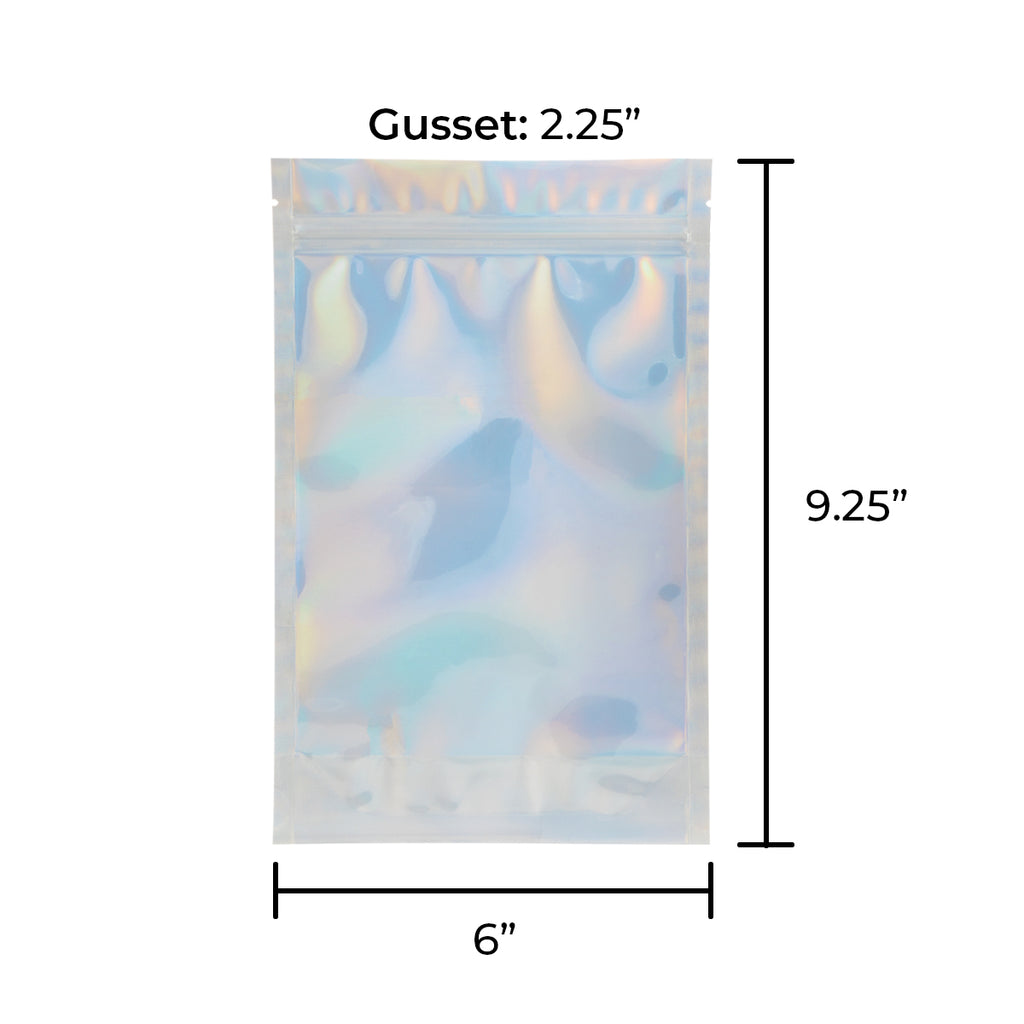 Gusset: 2.25”

9.25”

6”