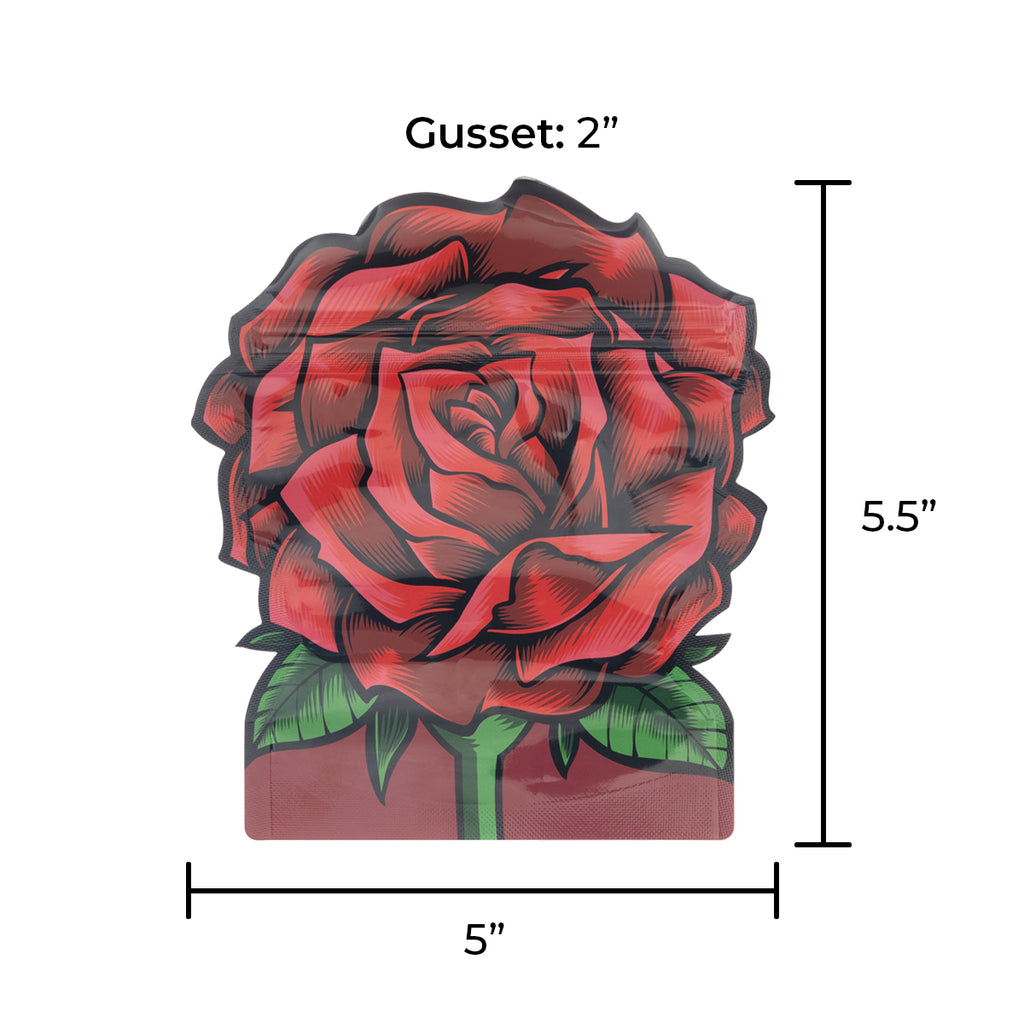 Gusset: 2”

5.5”

5”