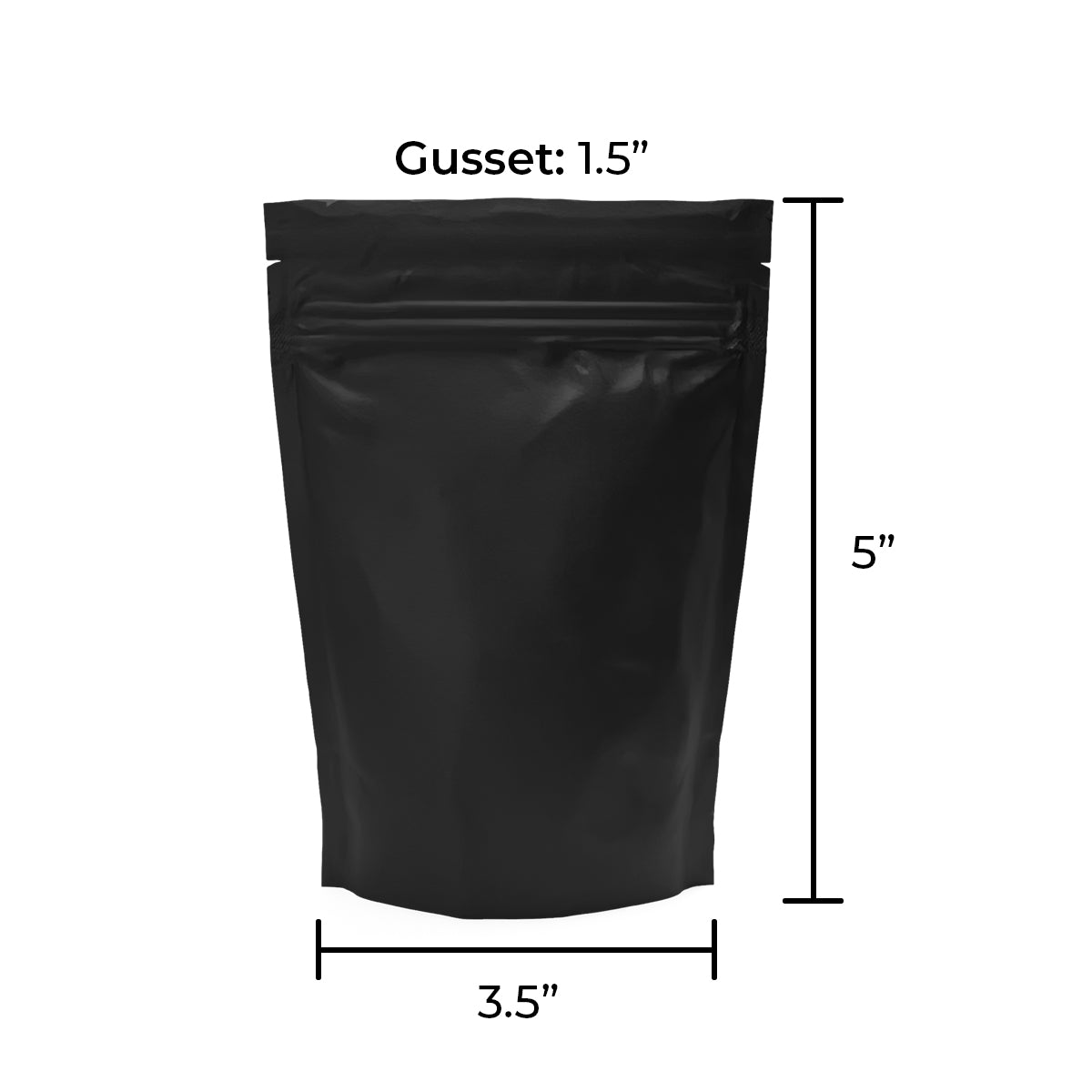 Gusset: 1.5”

5”

3.5”