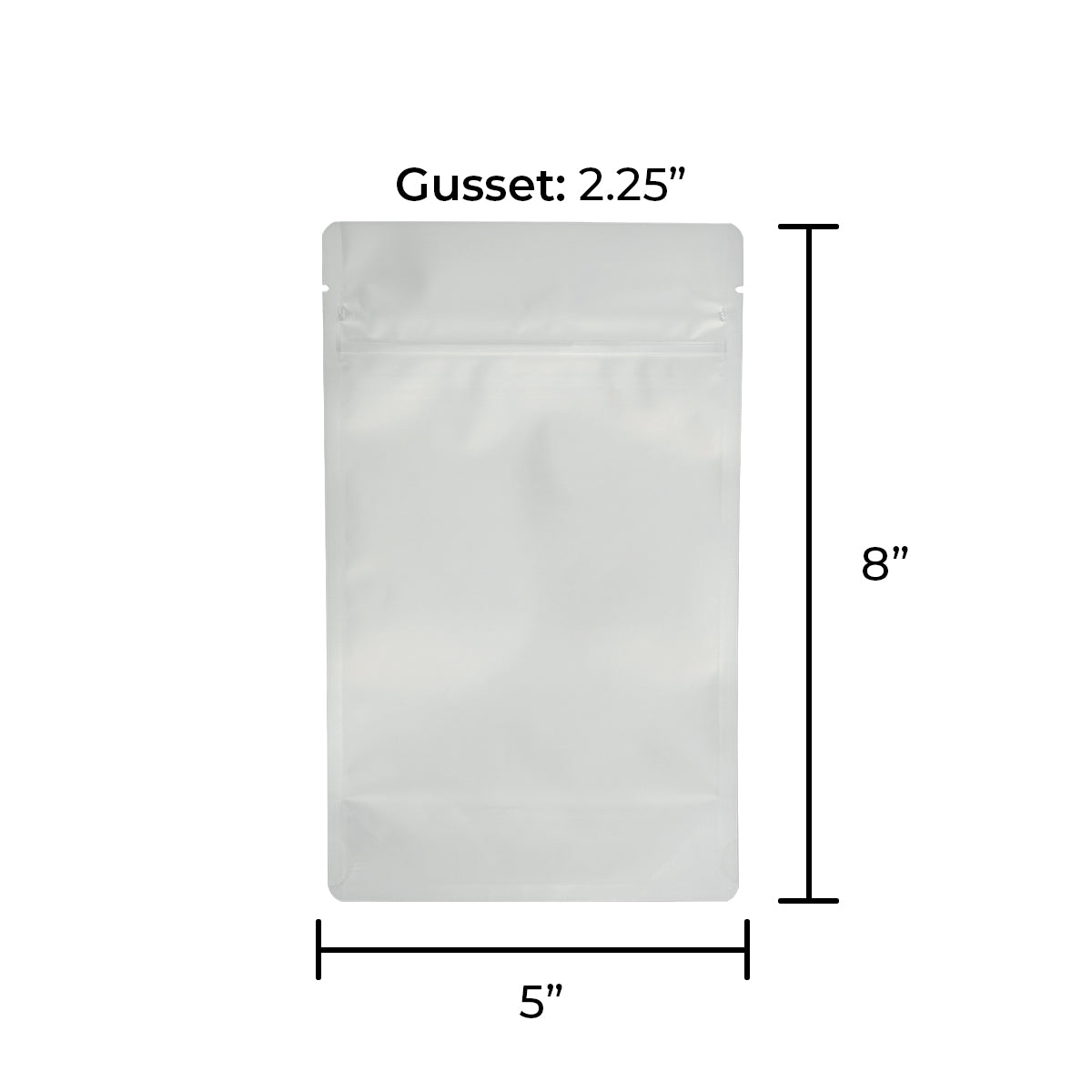 Gusset: 2.25”

8”

5”