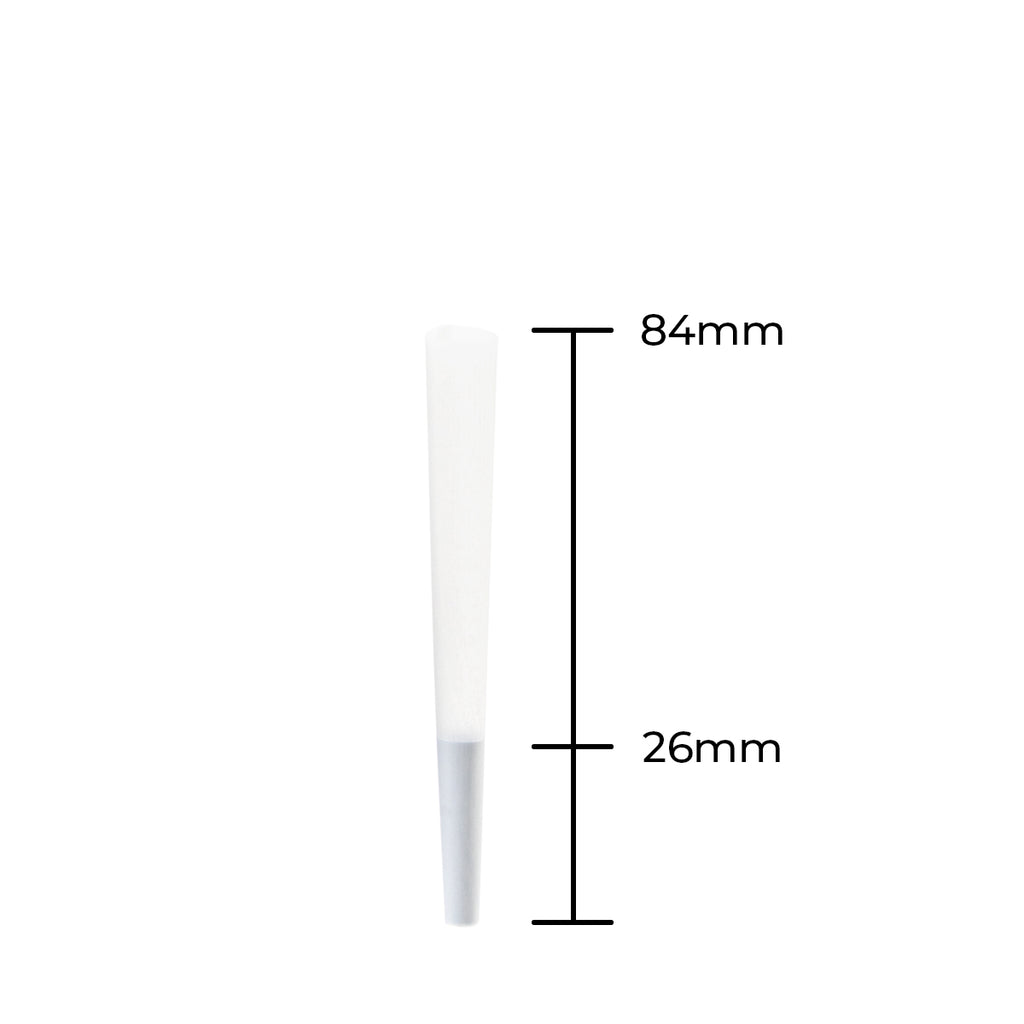 84mm

26mm