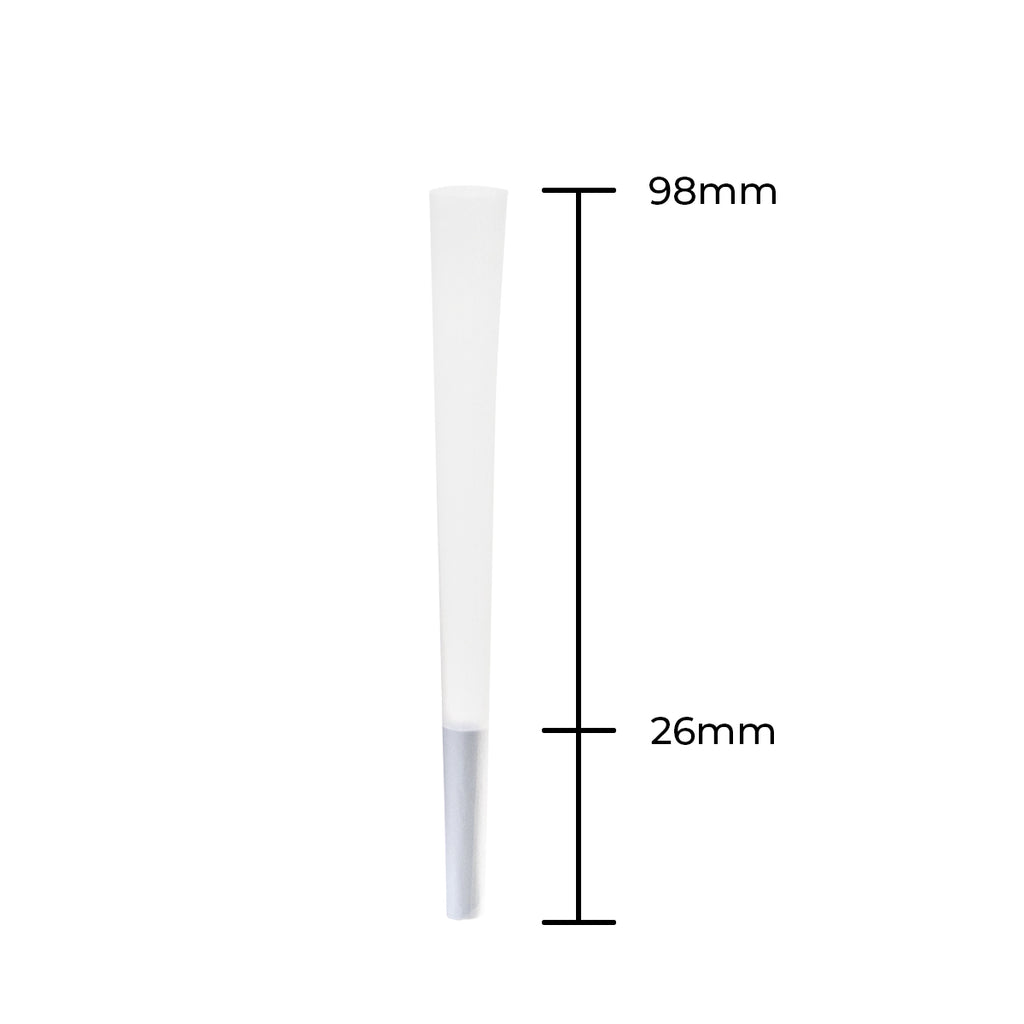 98mm

26mm