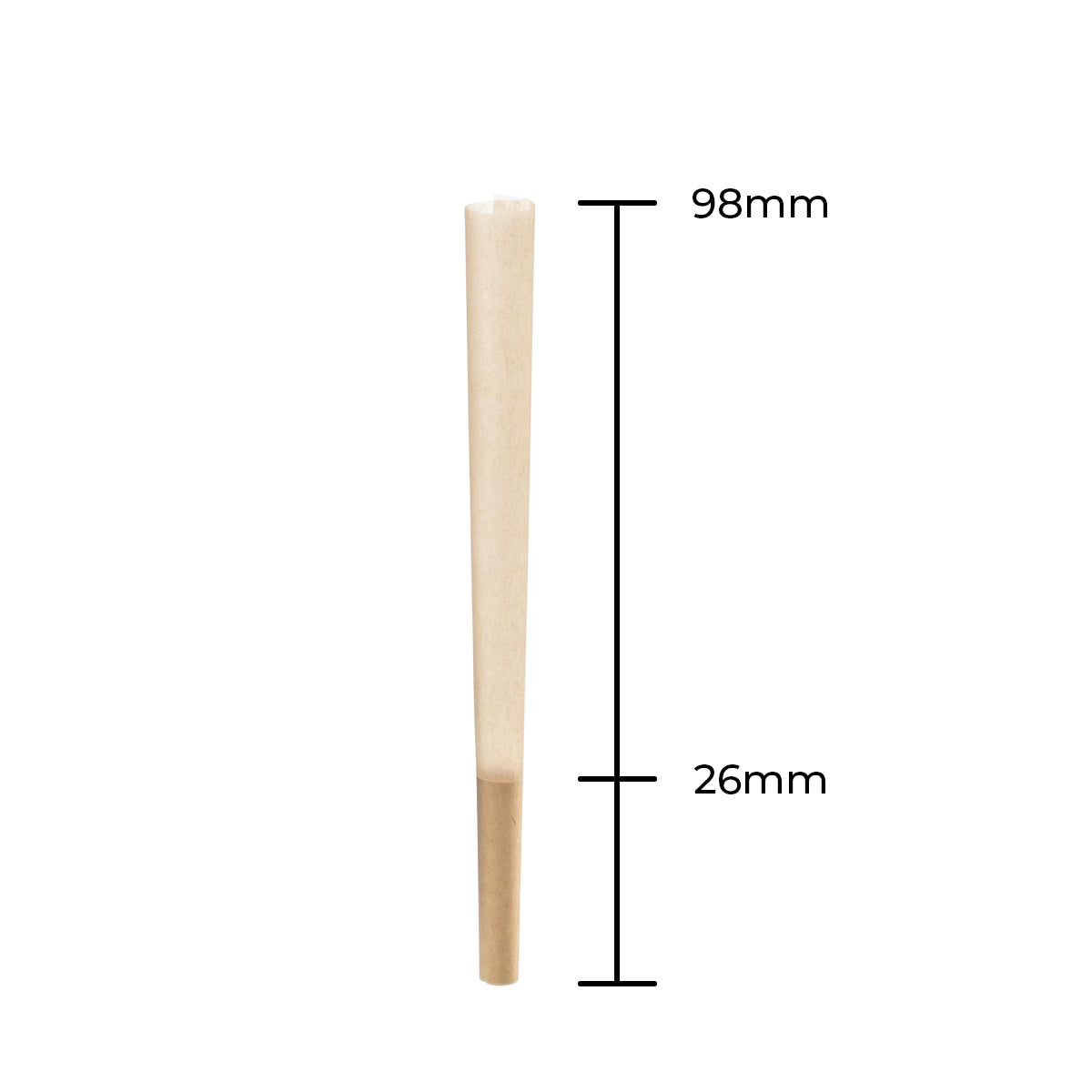 98mm

26mm