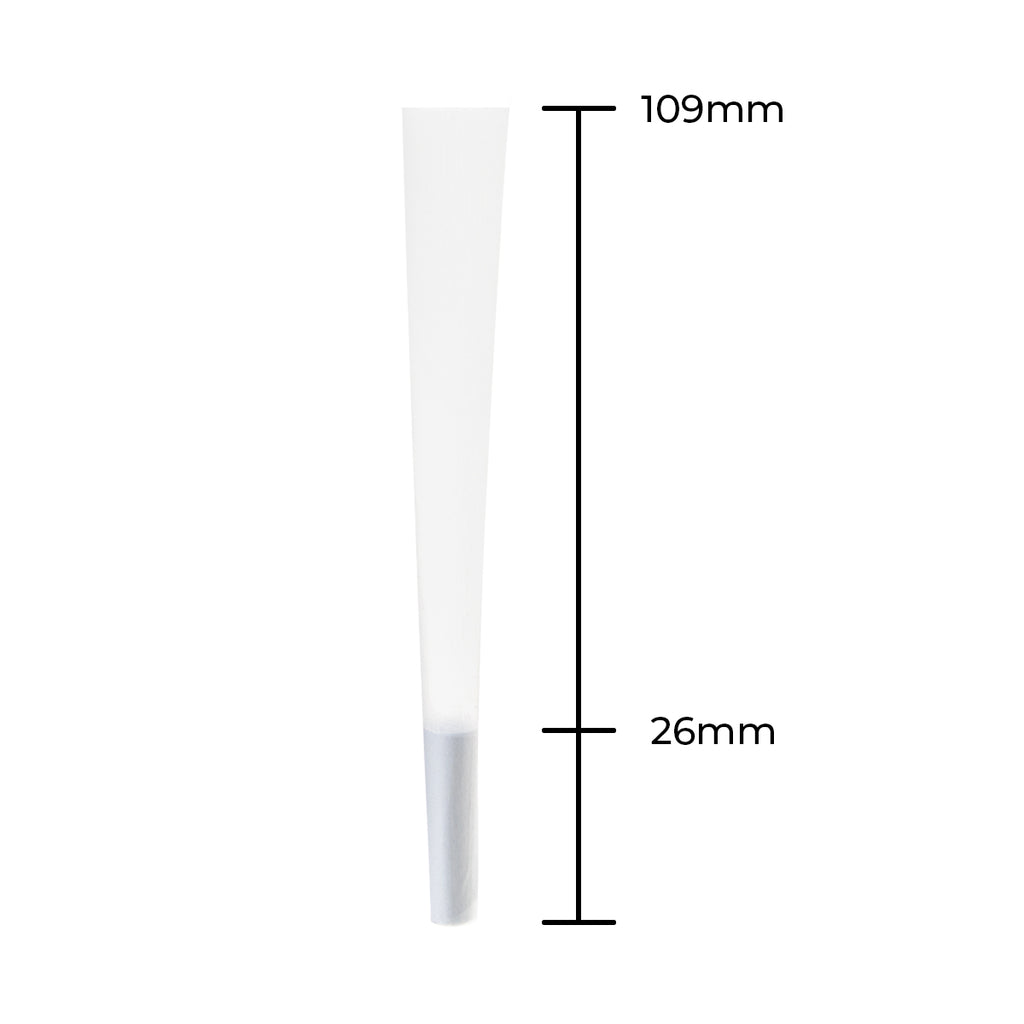 109mm

26mm