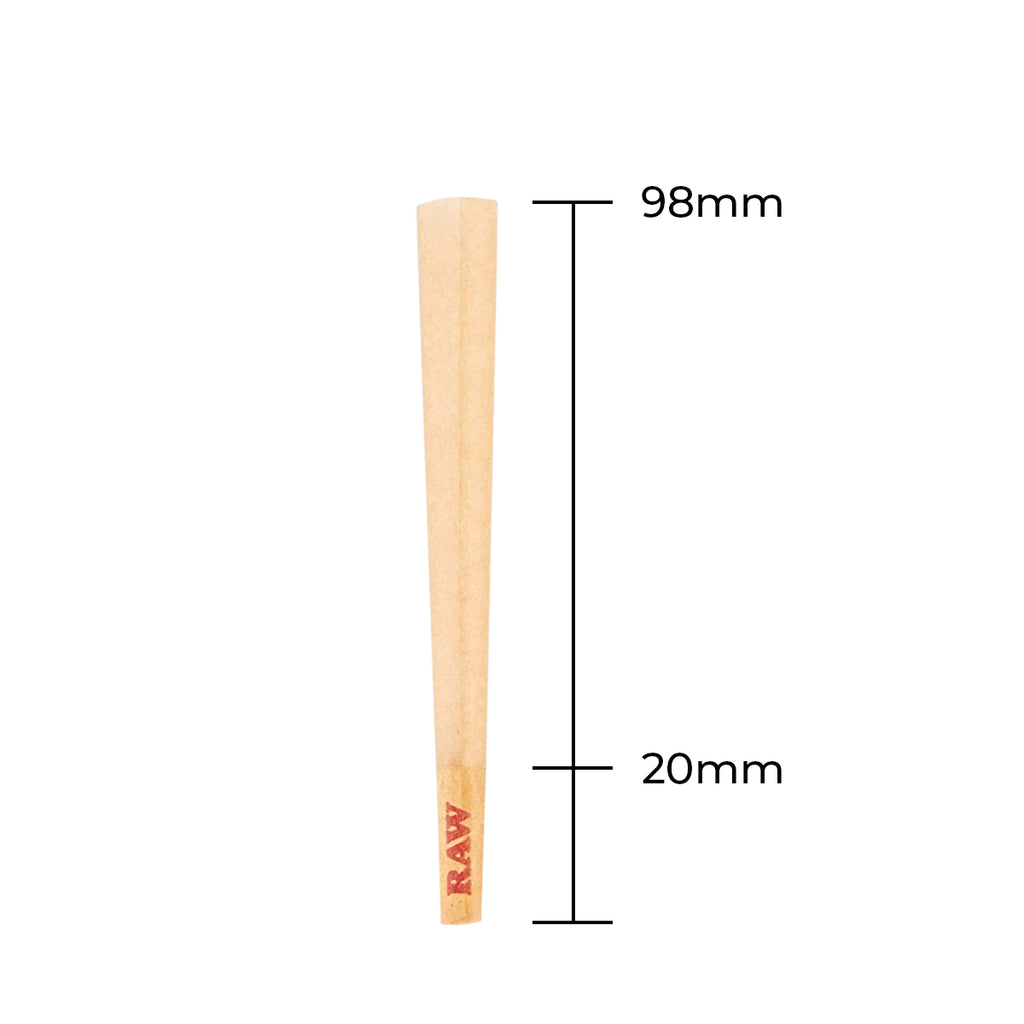 98mm

20mm

RAW