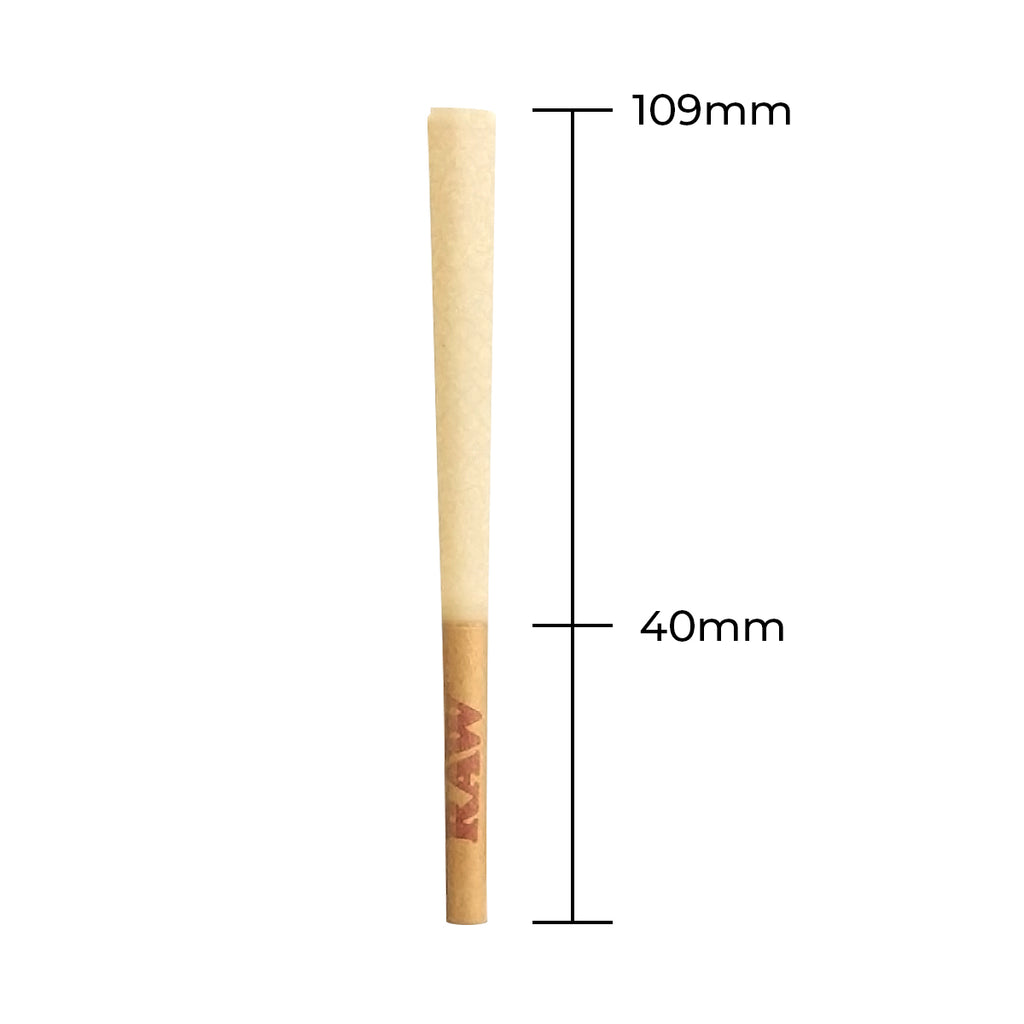 109mm

40mm

RAW