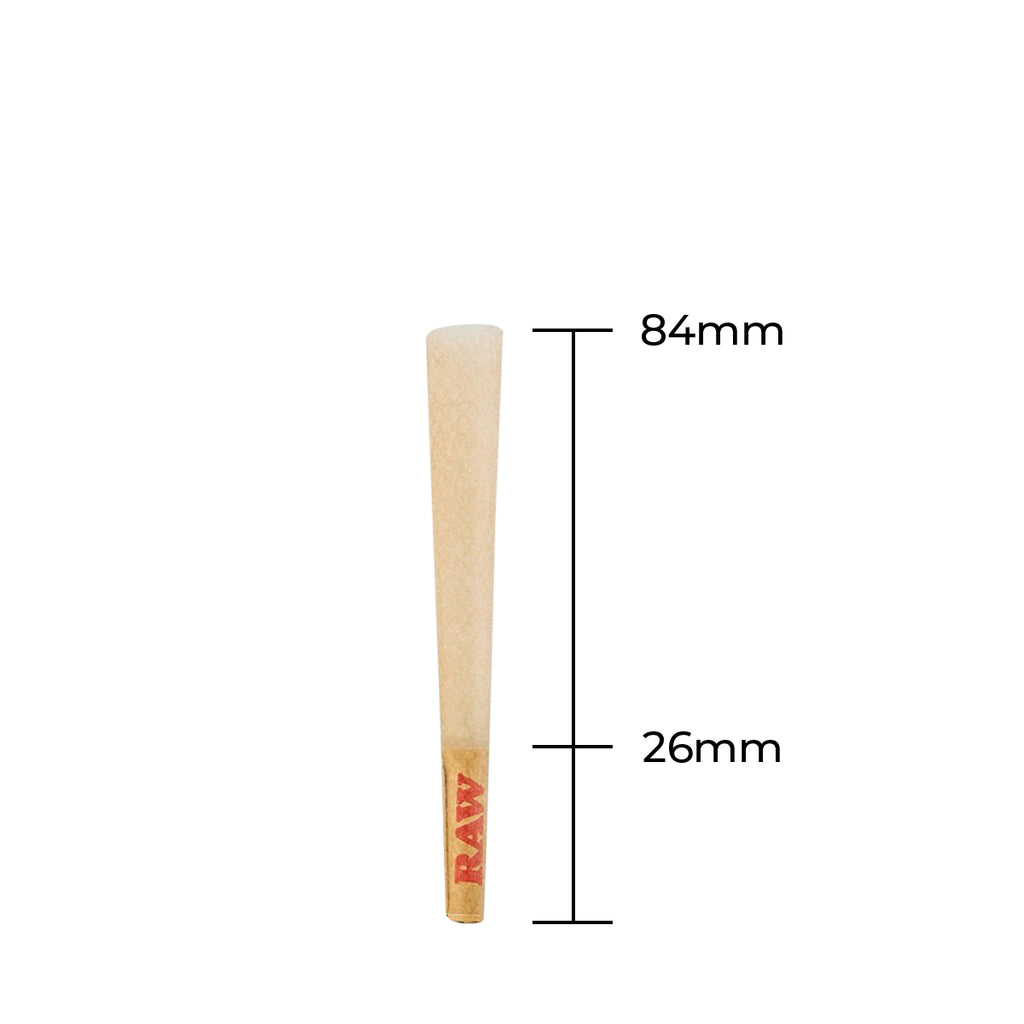 84mm

26mm

RAW