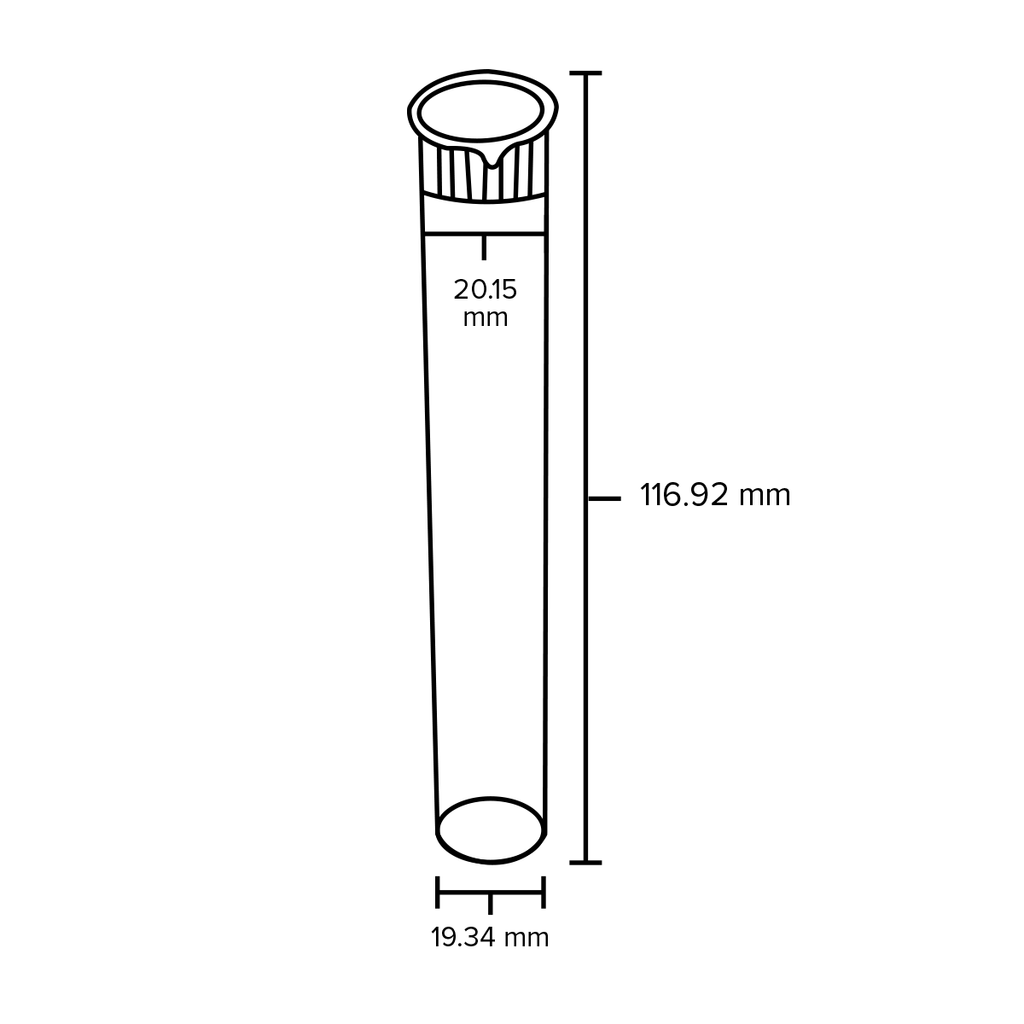 20.15 mm

116.92 mm

19.34 mm