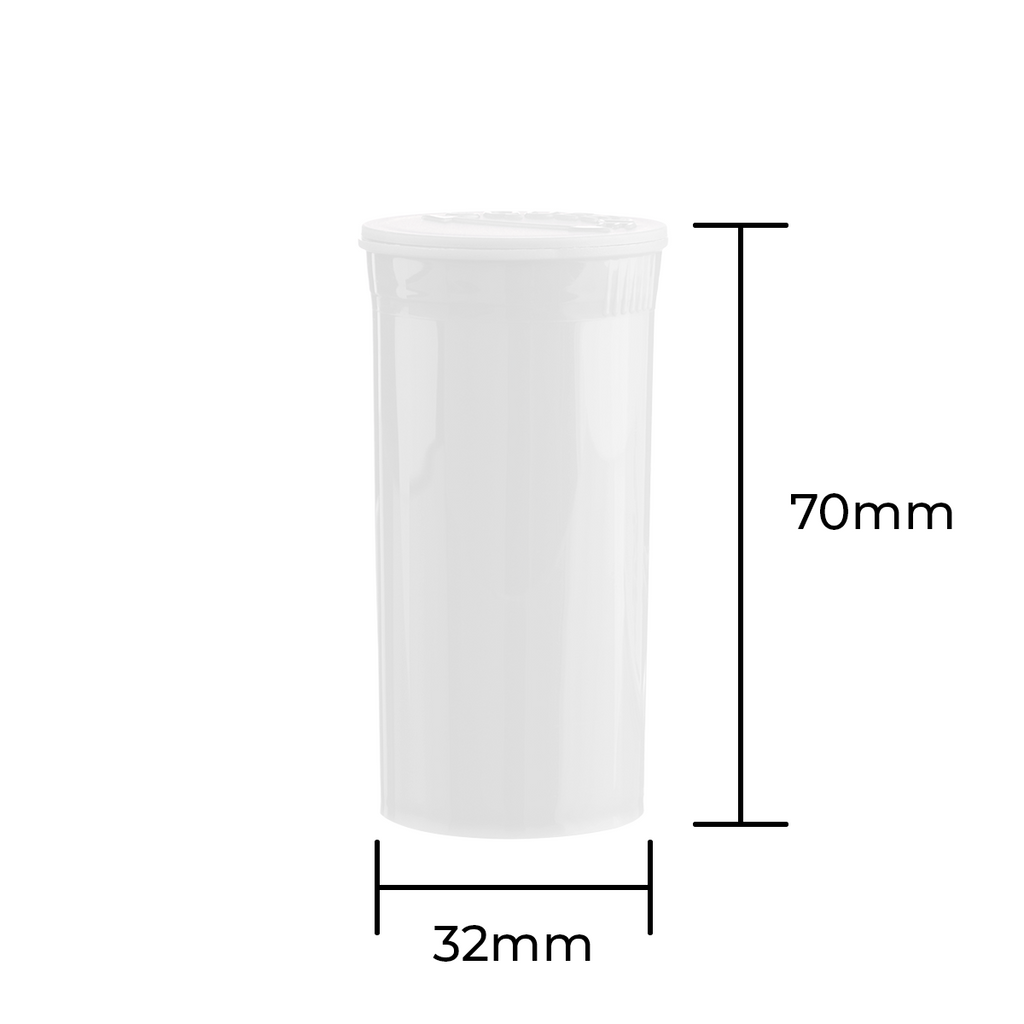 70mm

32mm