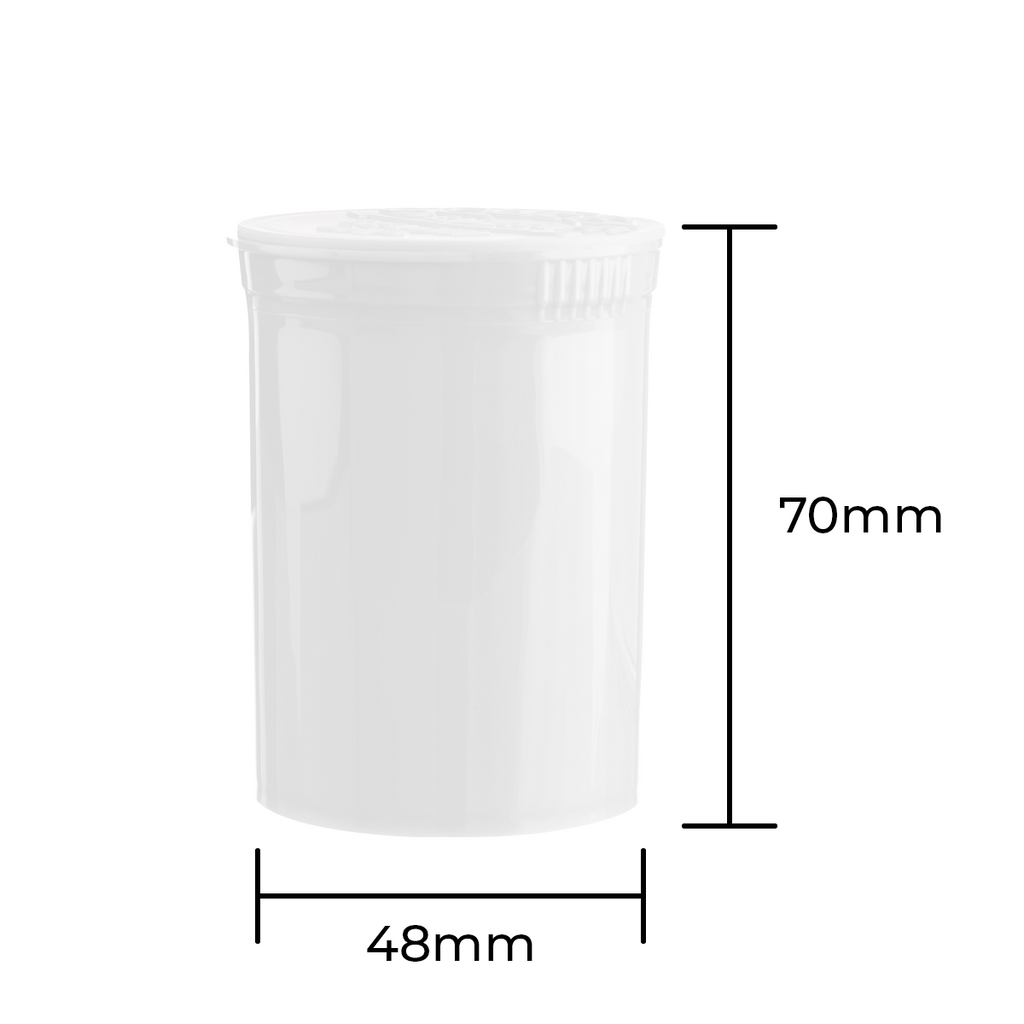 70mm

48mm