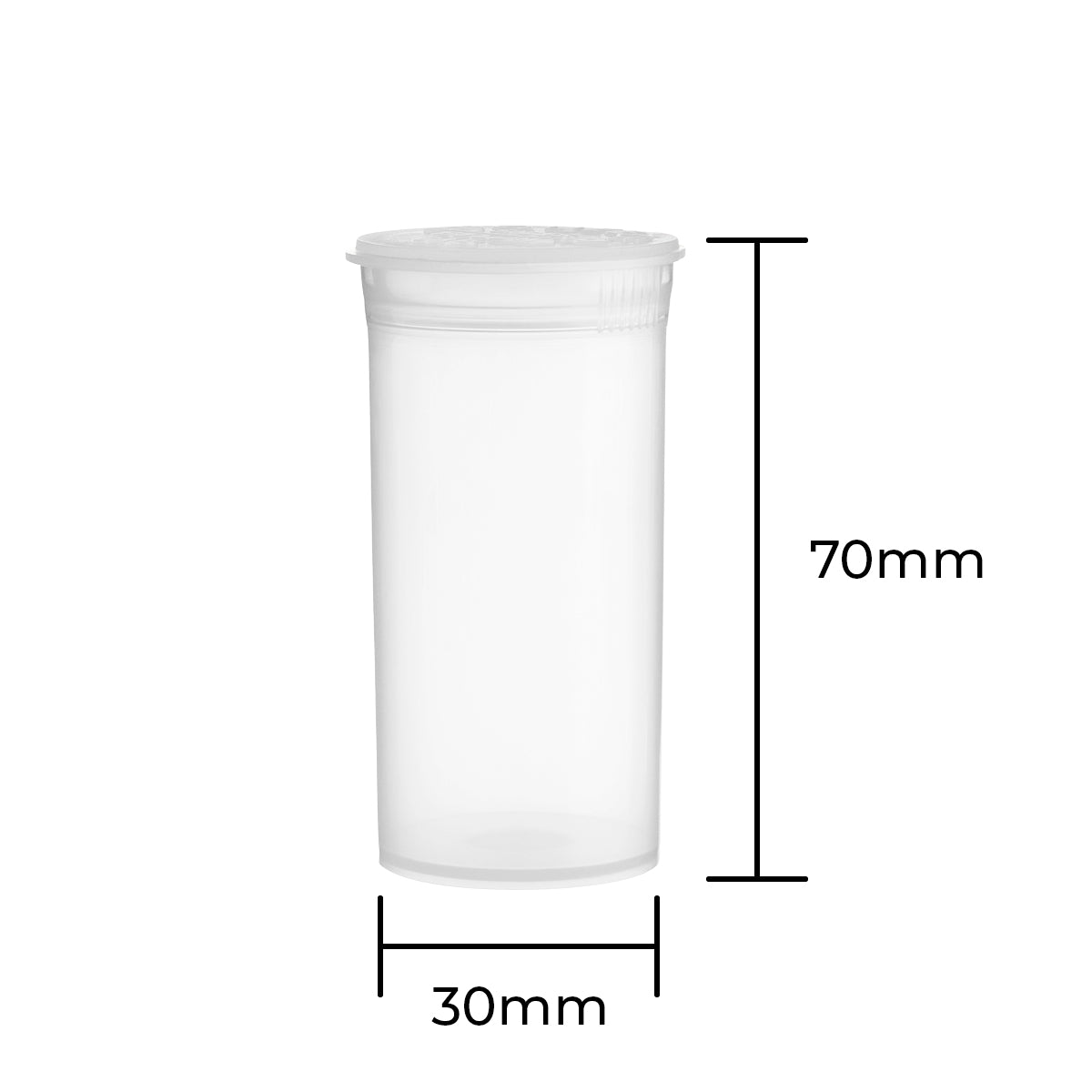 70mm

30mm