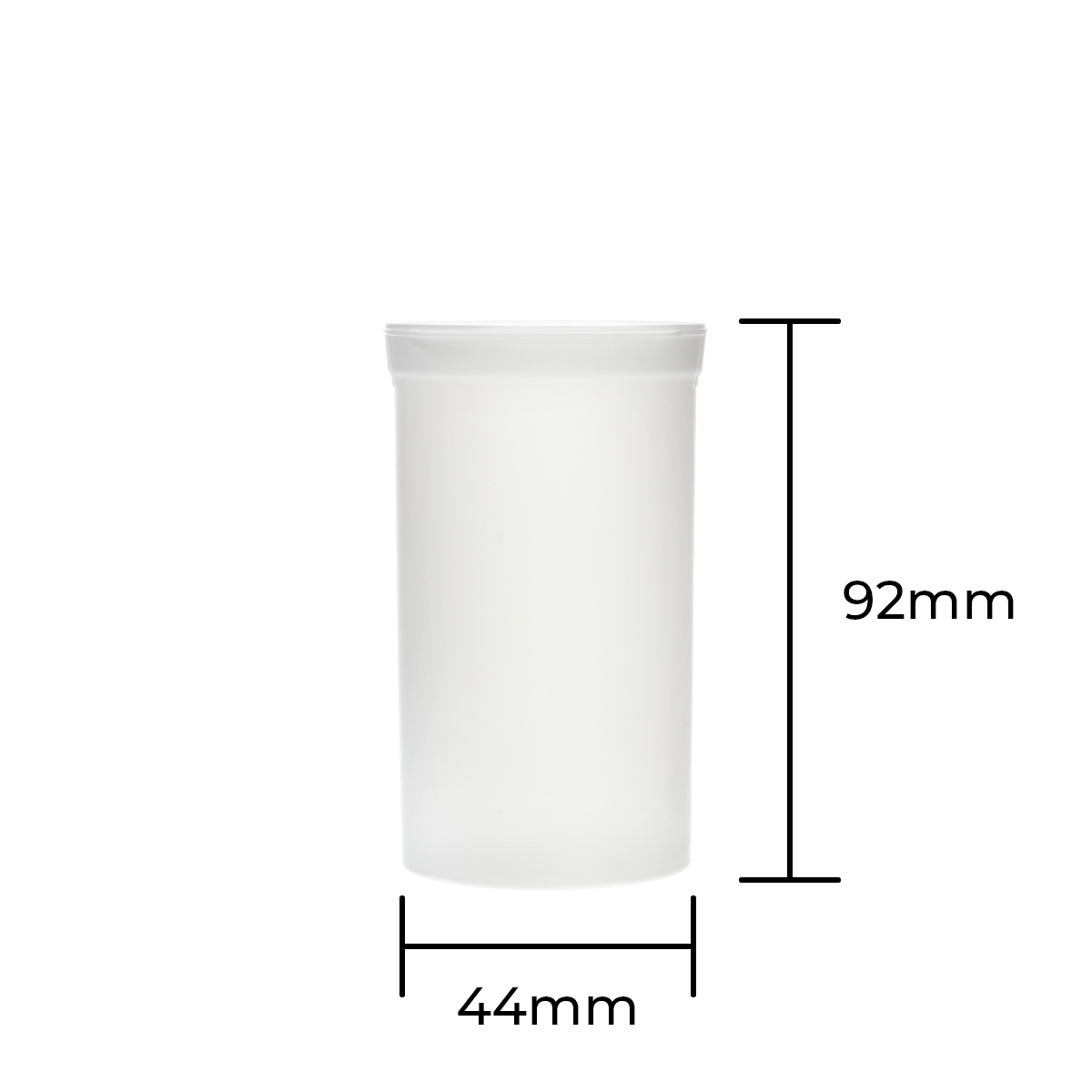 92mm

44mm