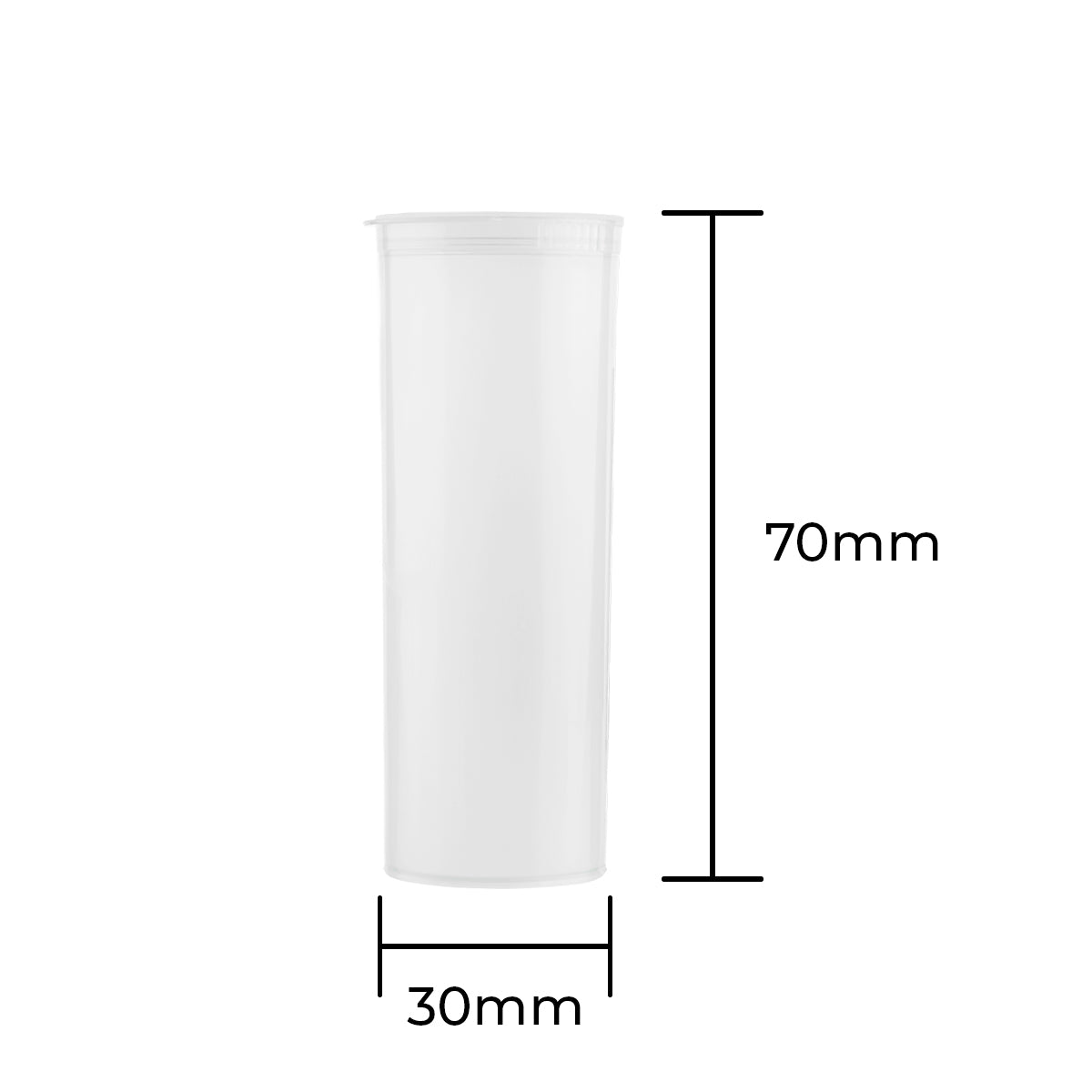 70mm

30mm