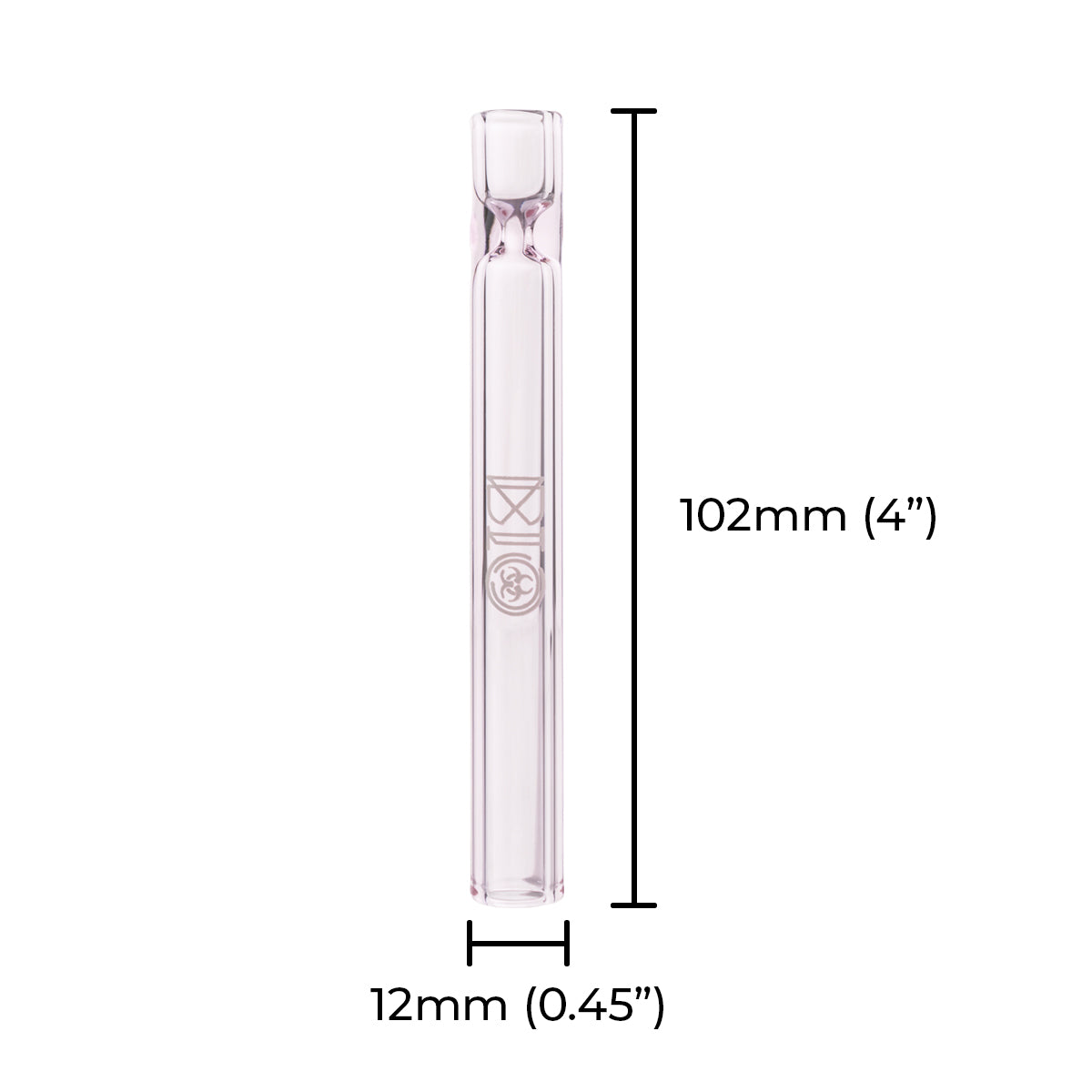 BIO

102mm (4”)

12mm (0.45”)