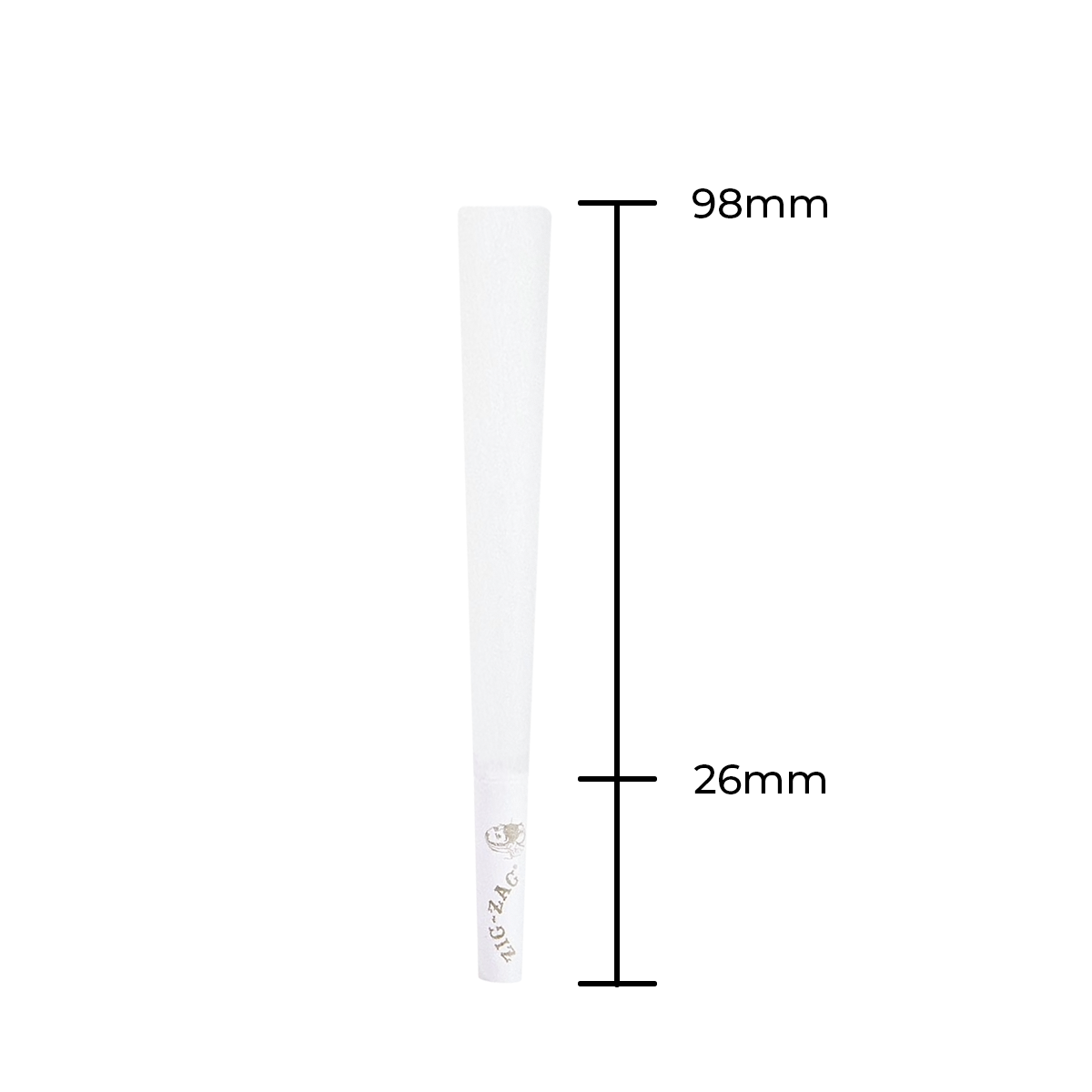 98mm

26mm

ZIG-ZAG